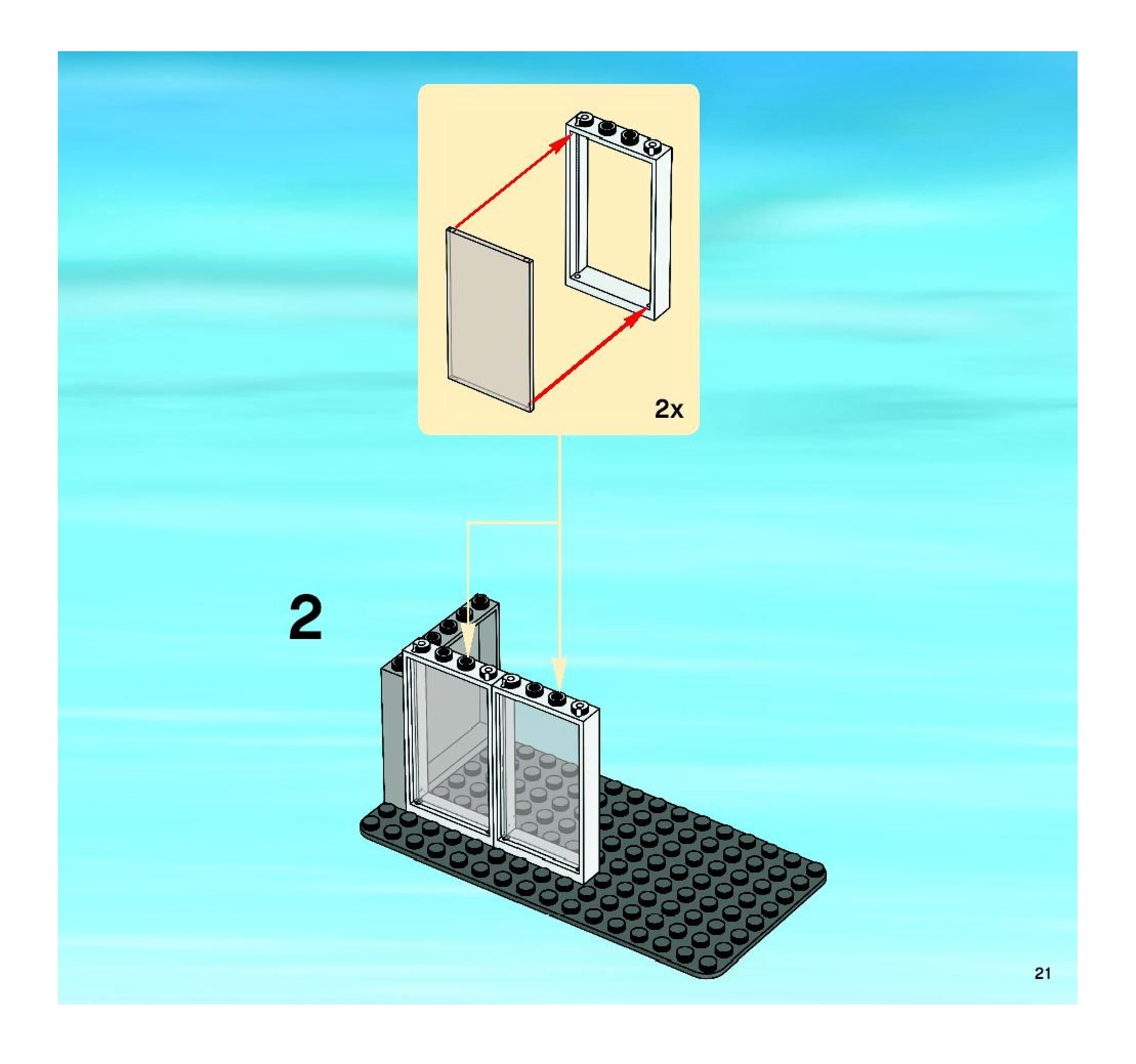 2x

2

21