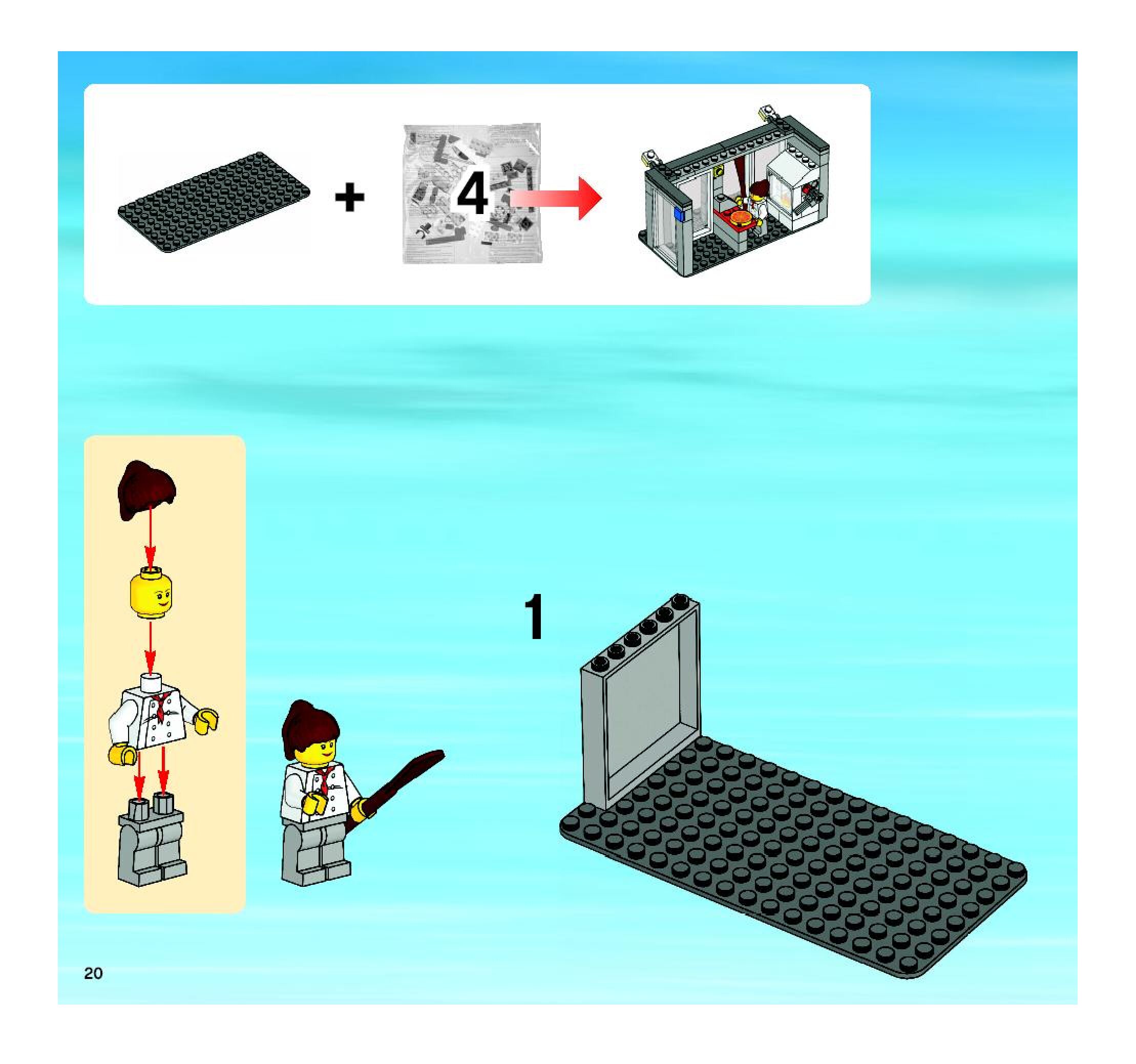 +

4

1

20