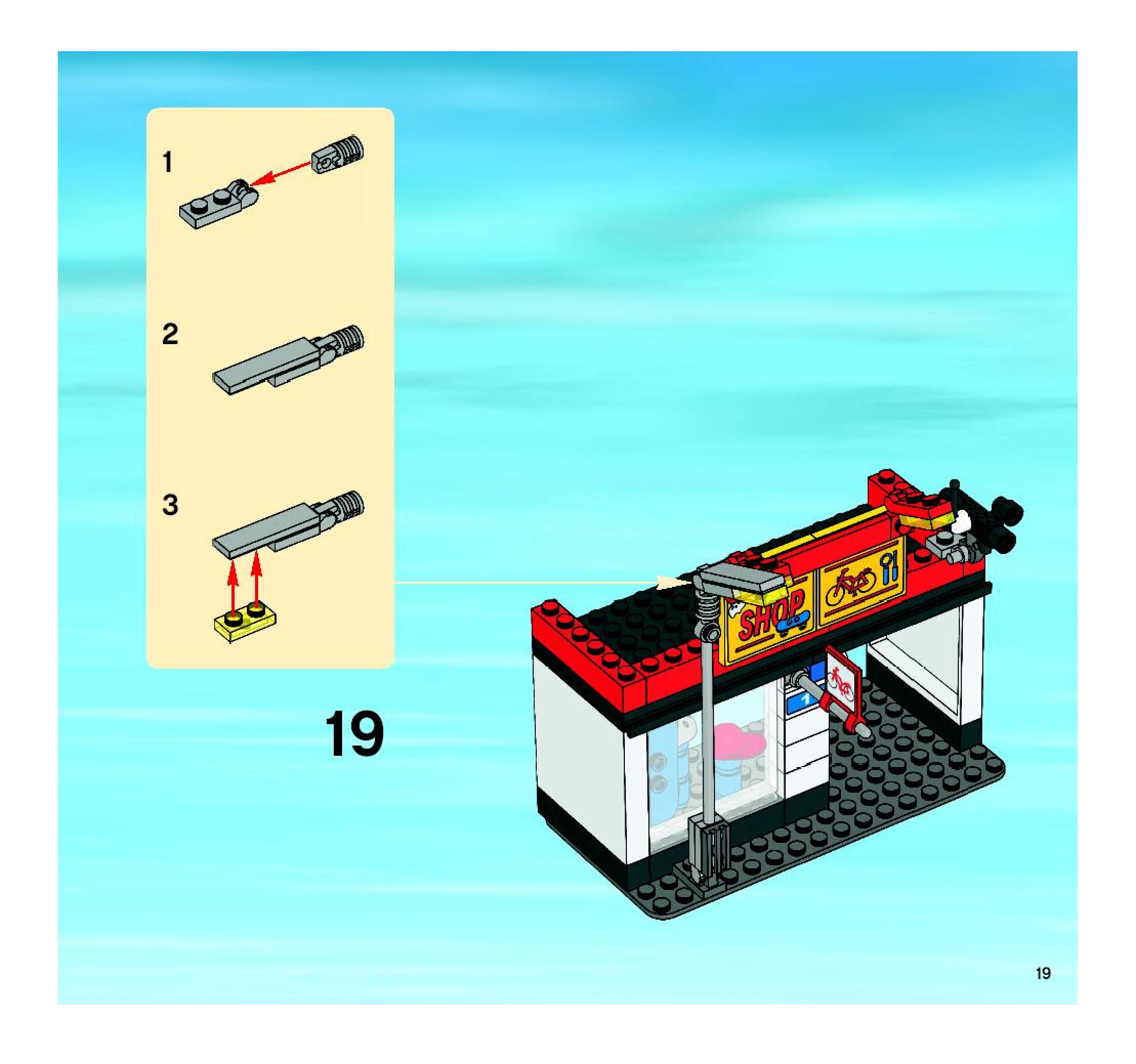 1

2

3

19

SHOP

1

19