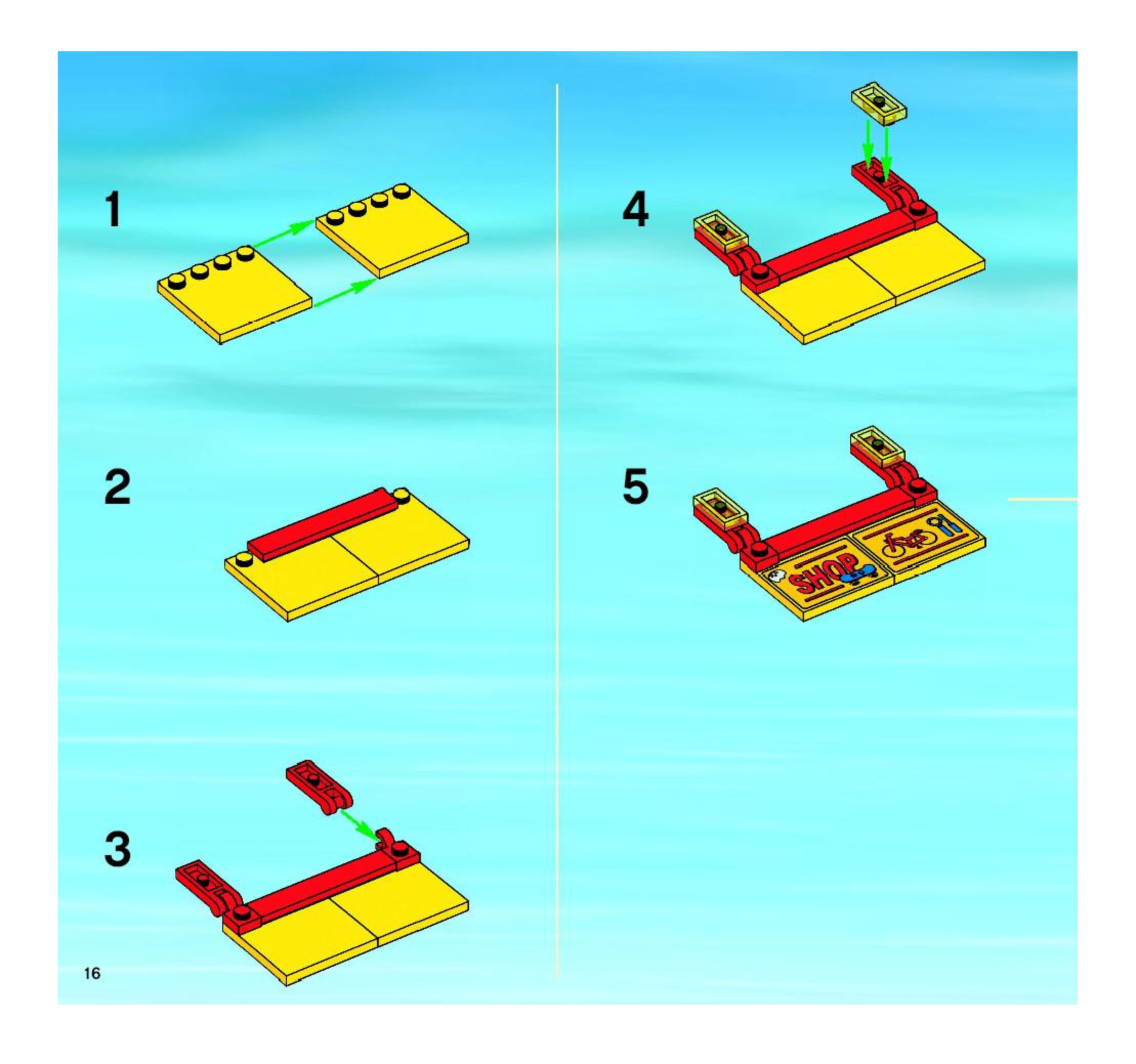 1

2

3

16

4

5

SHOP