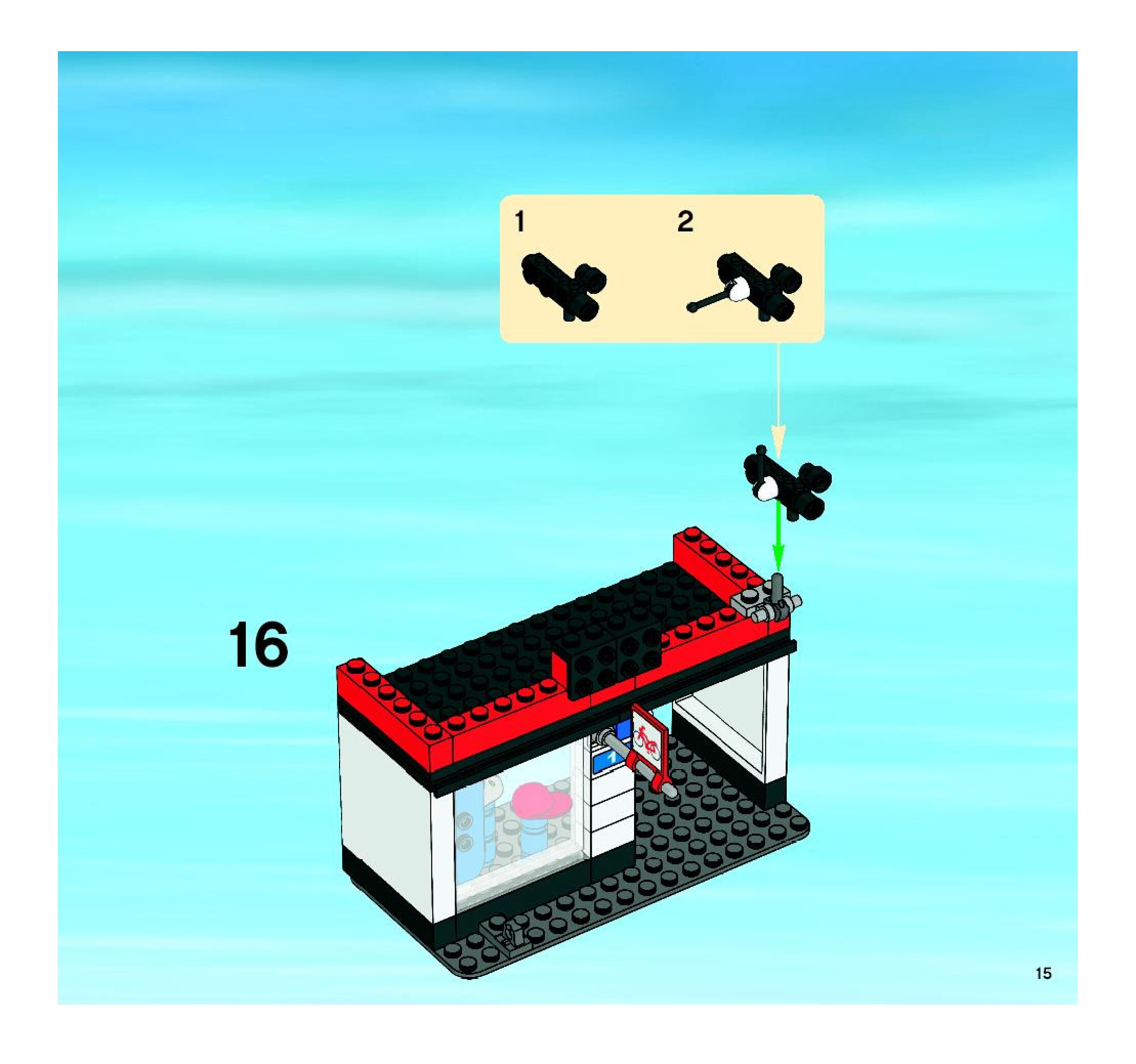 1

2

16

1

15