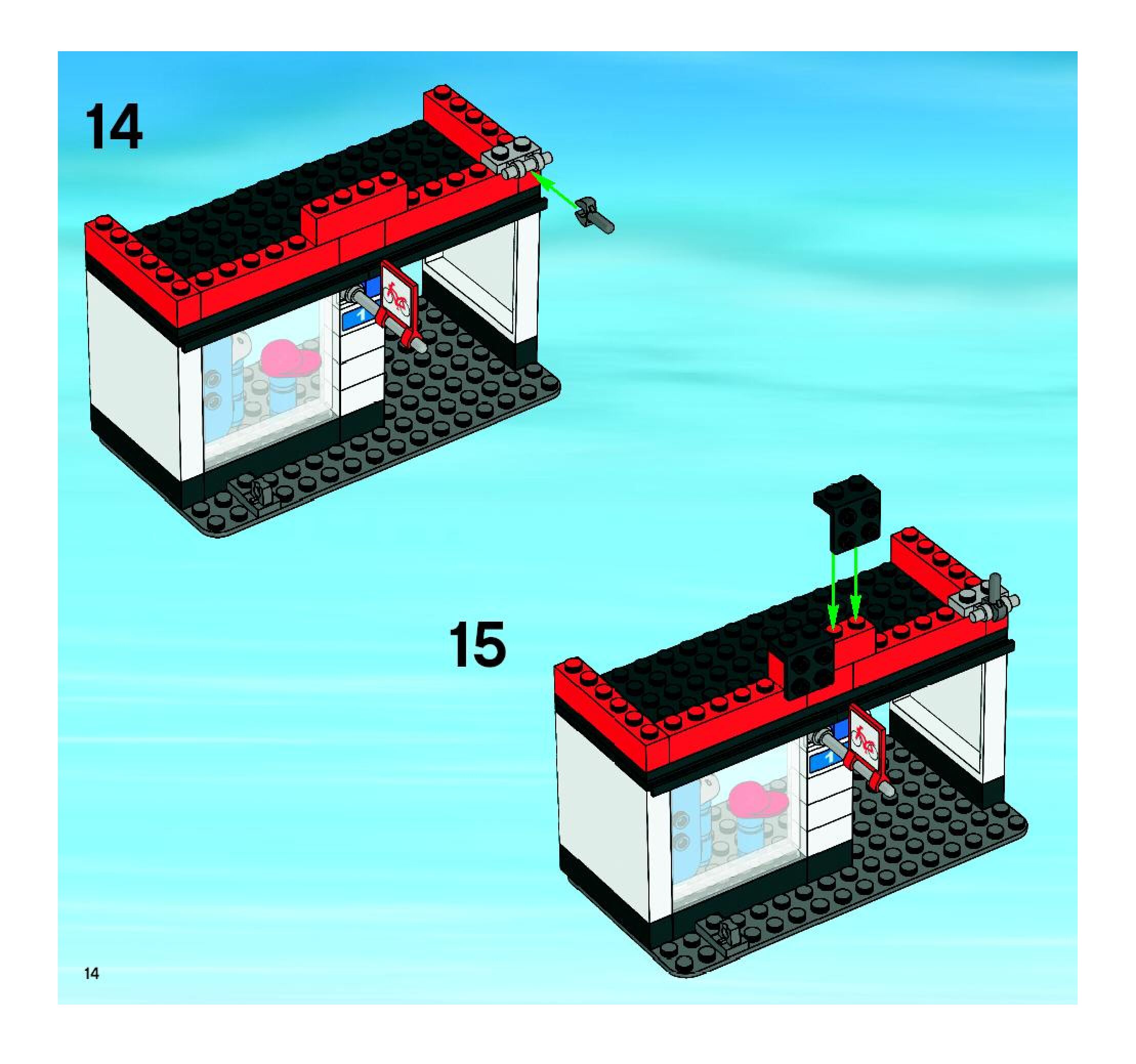 14

1

15

1

14