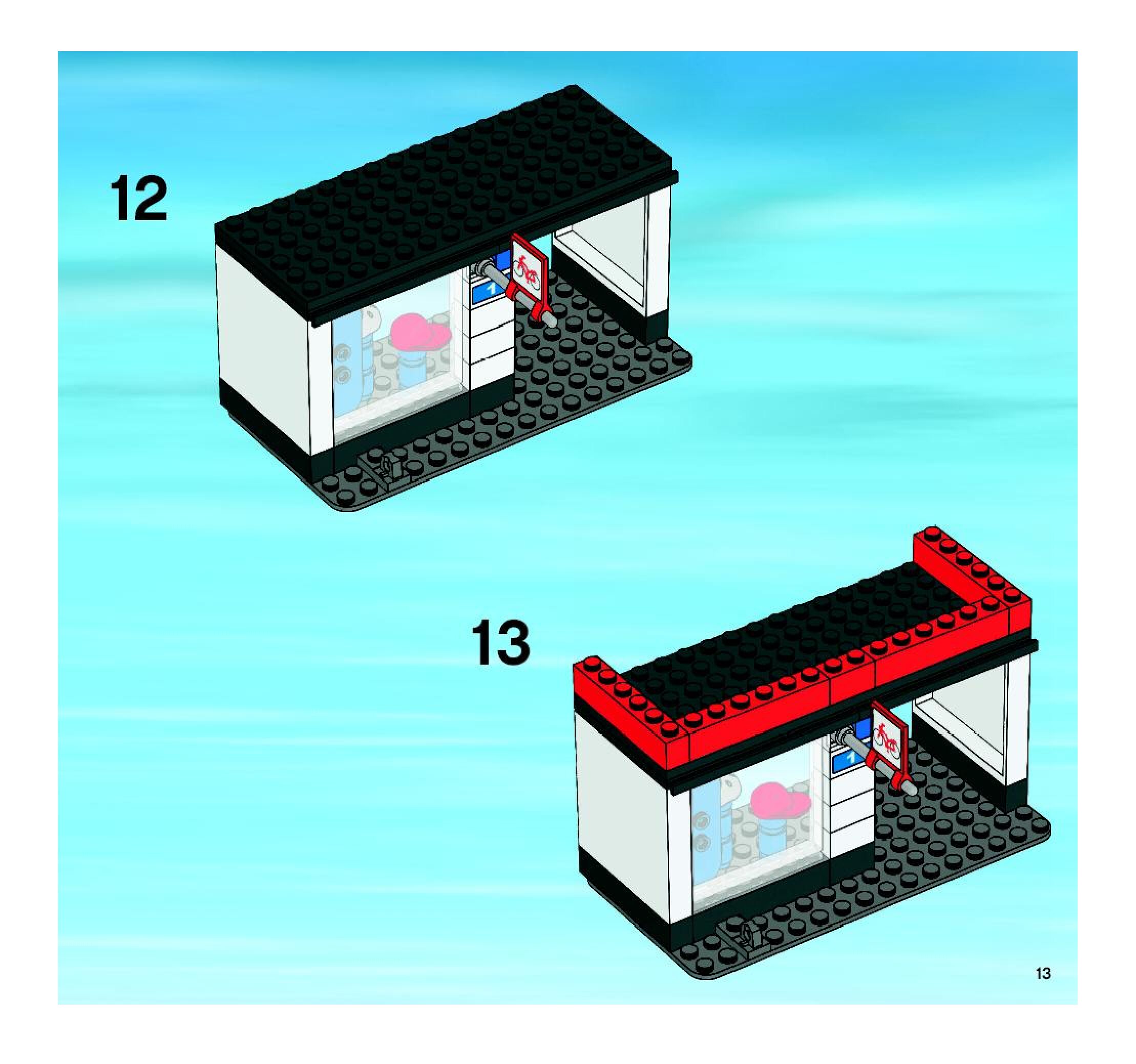 12

1

13

1

13