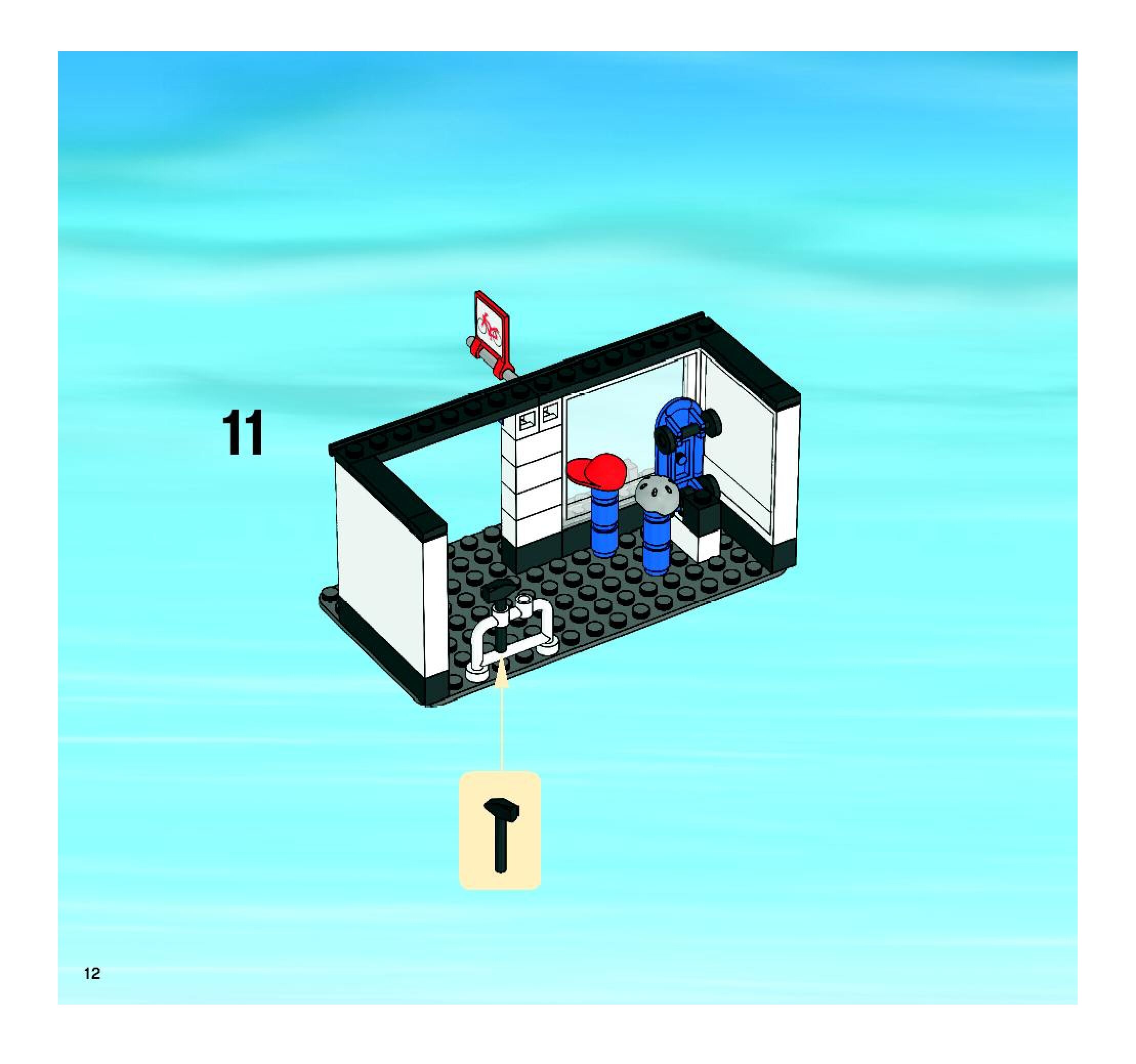 11

12