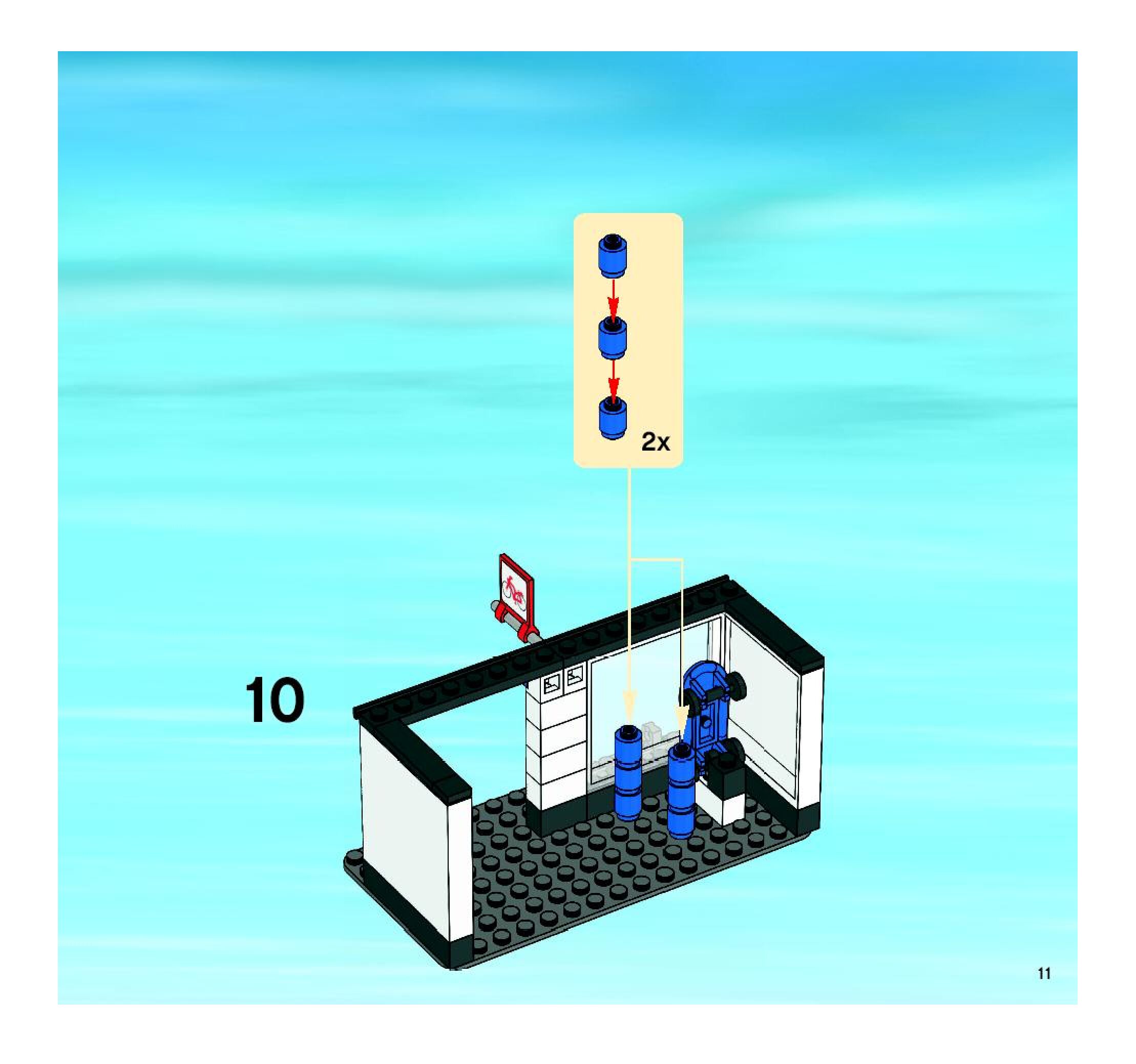 2x

10

11