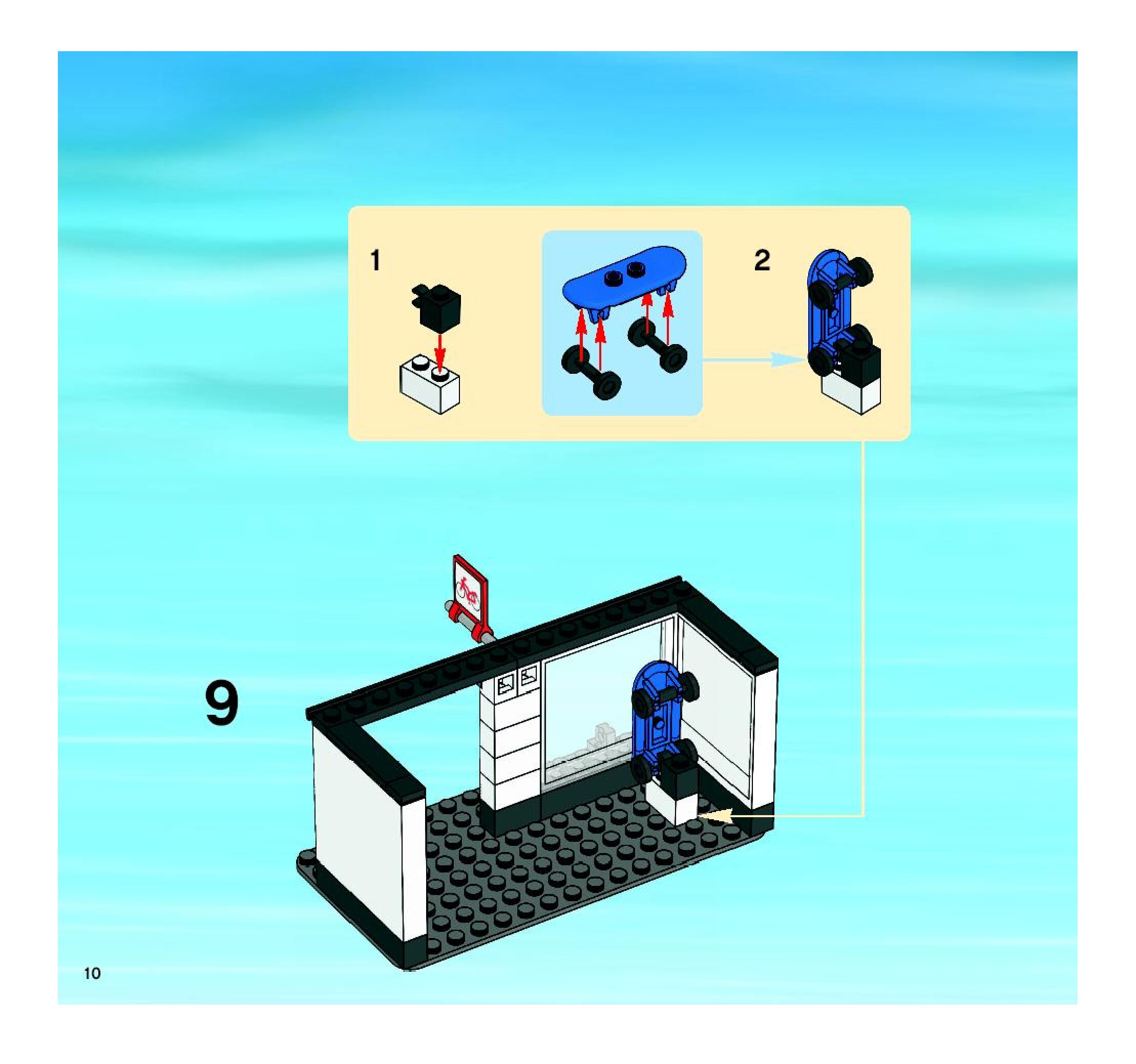 1

2

9

10