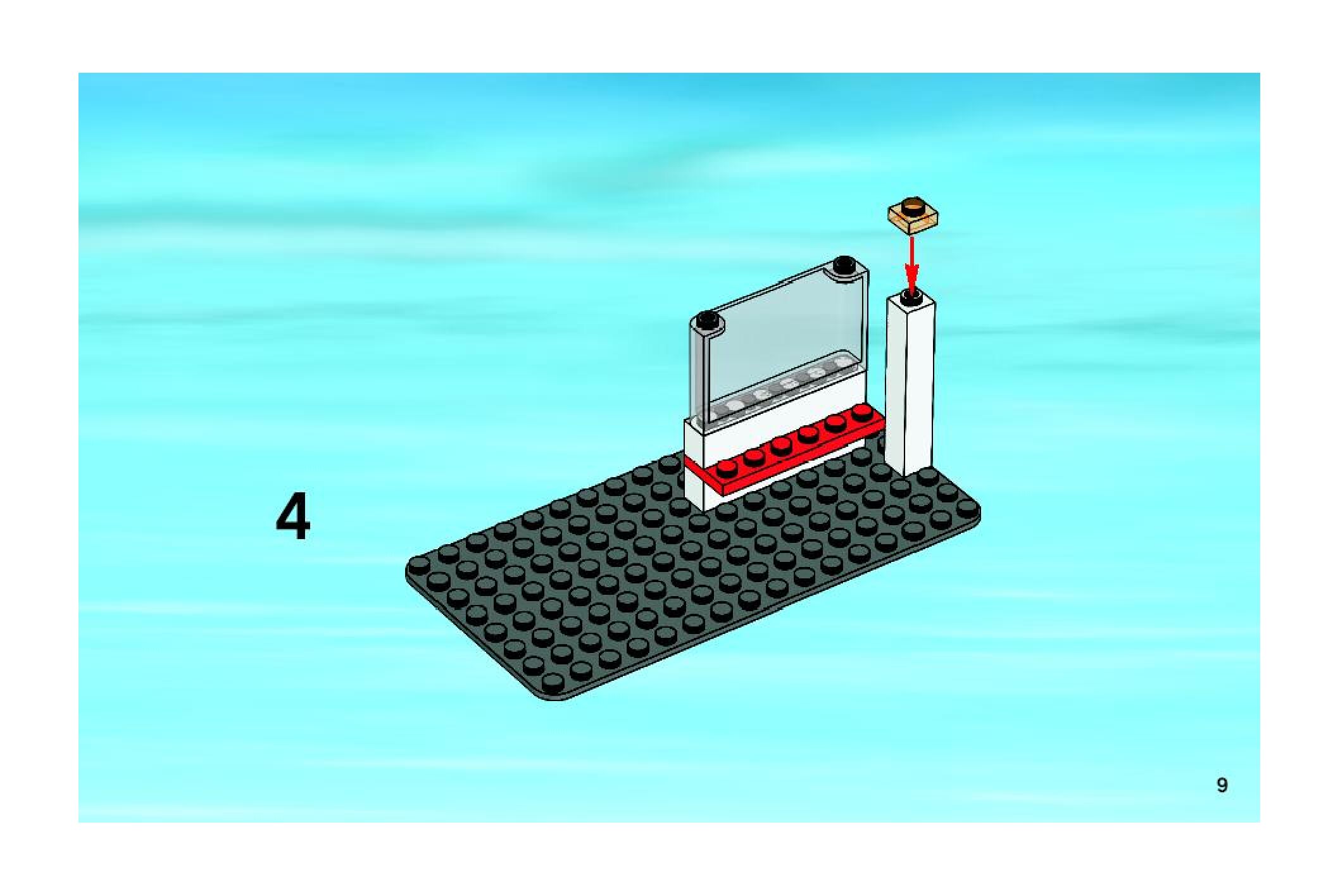 4

9