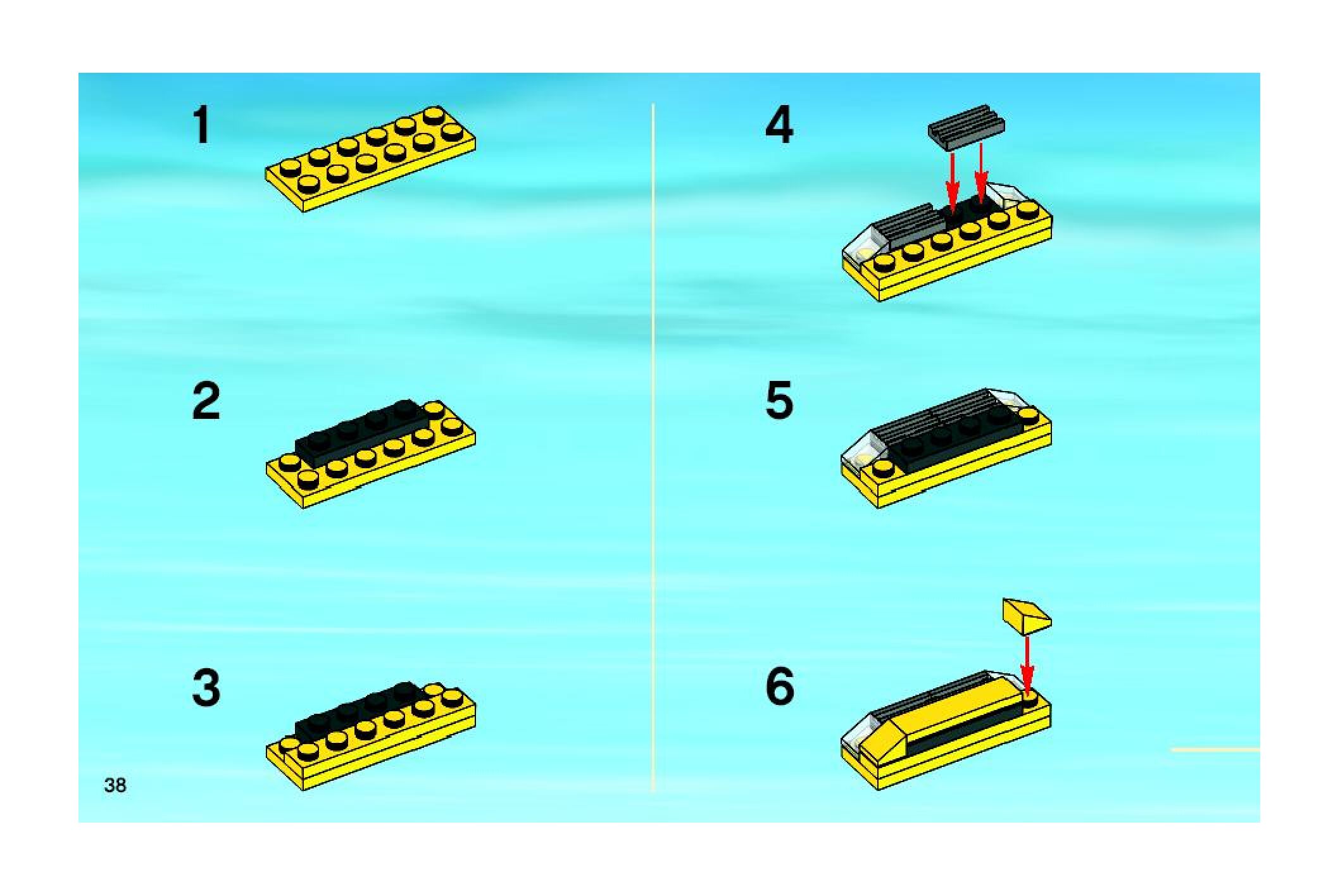 1

2

3

38

4

5

6