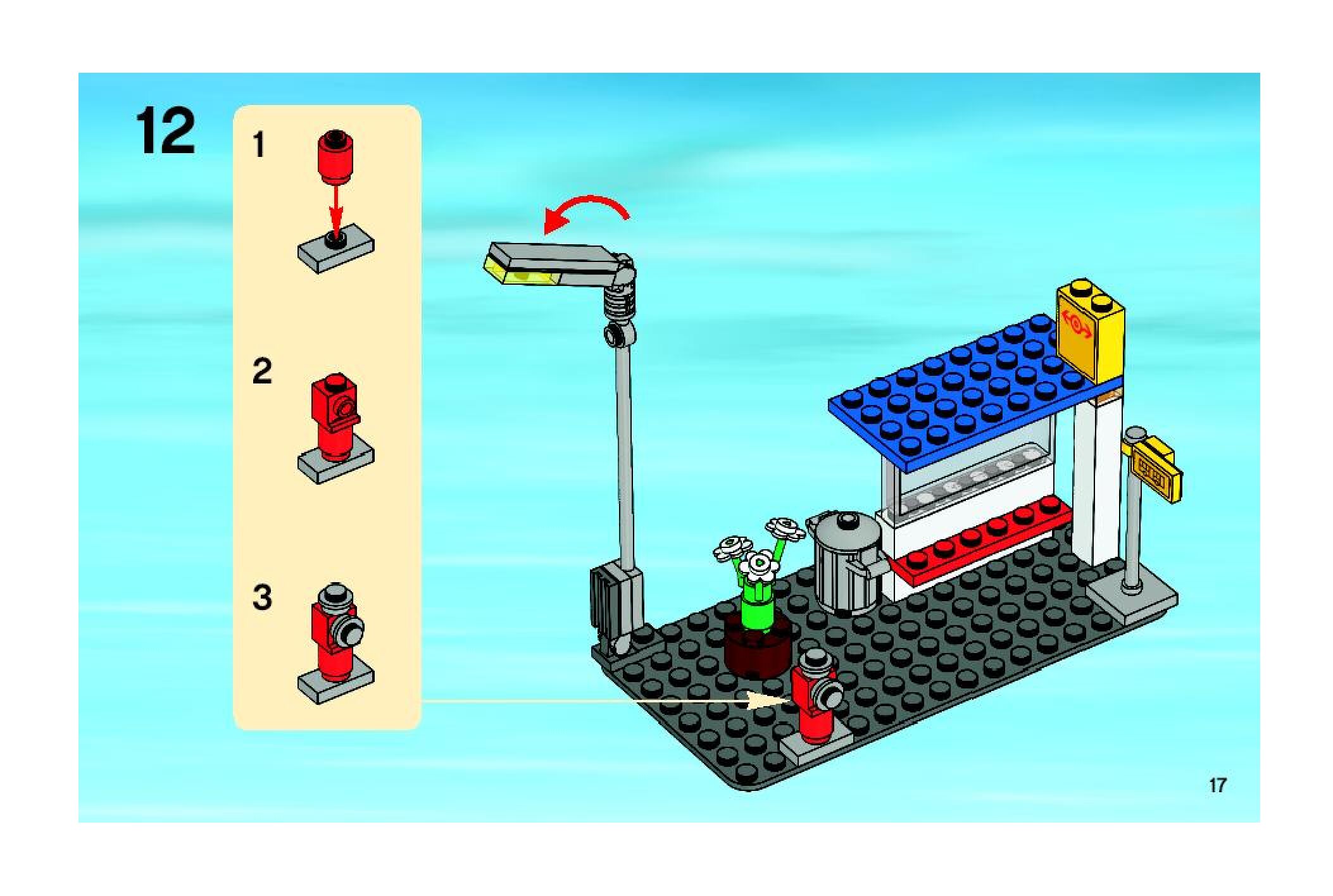 12

1

2

3

17