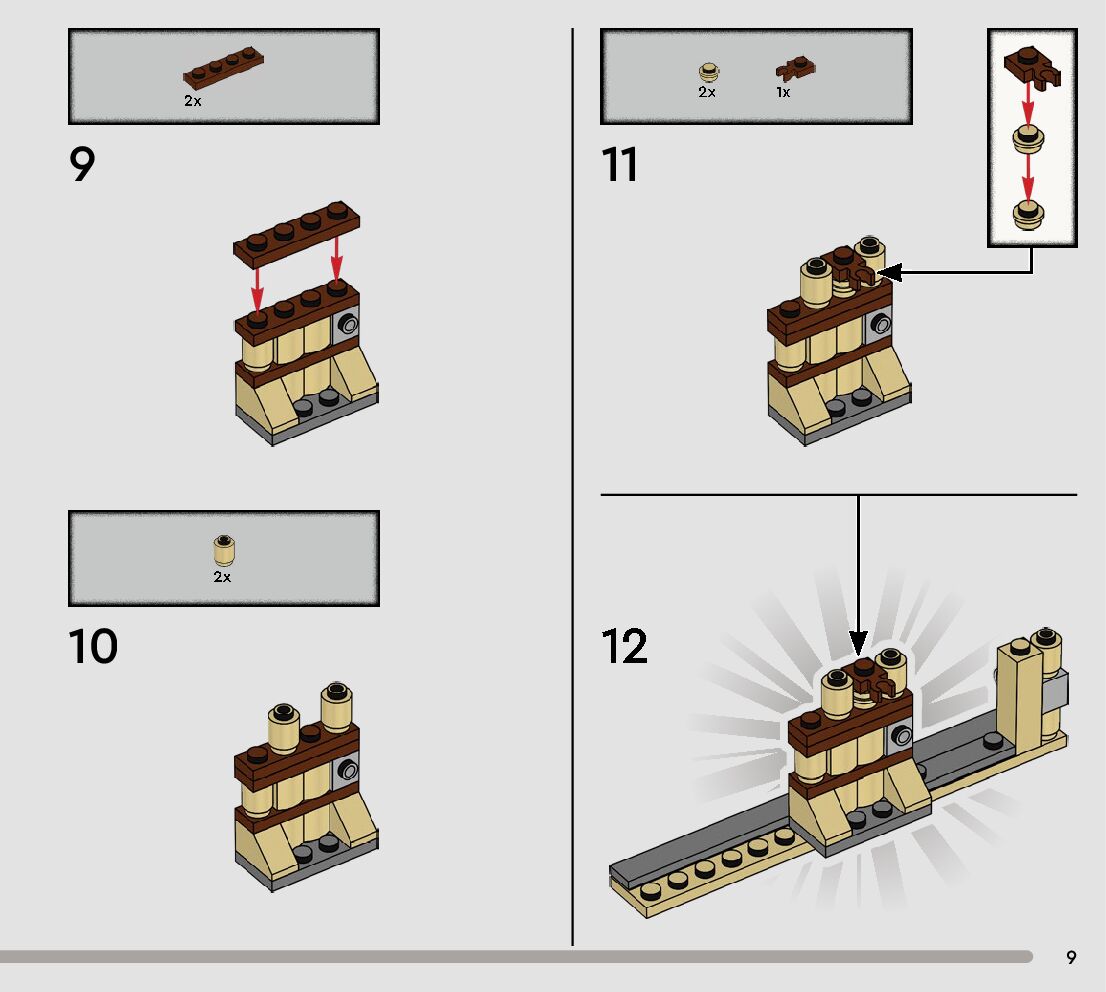 2x

9

2x

10

2x 1x

11

12

9