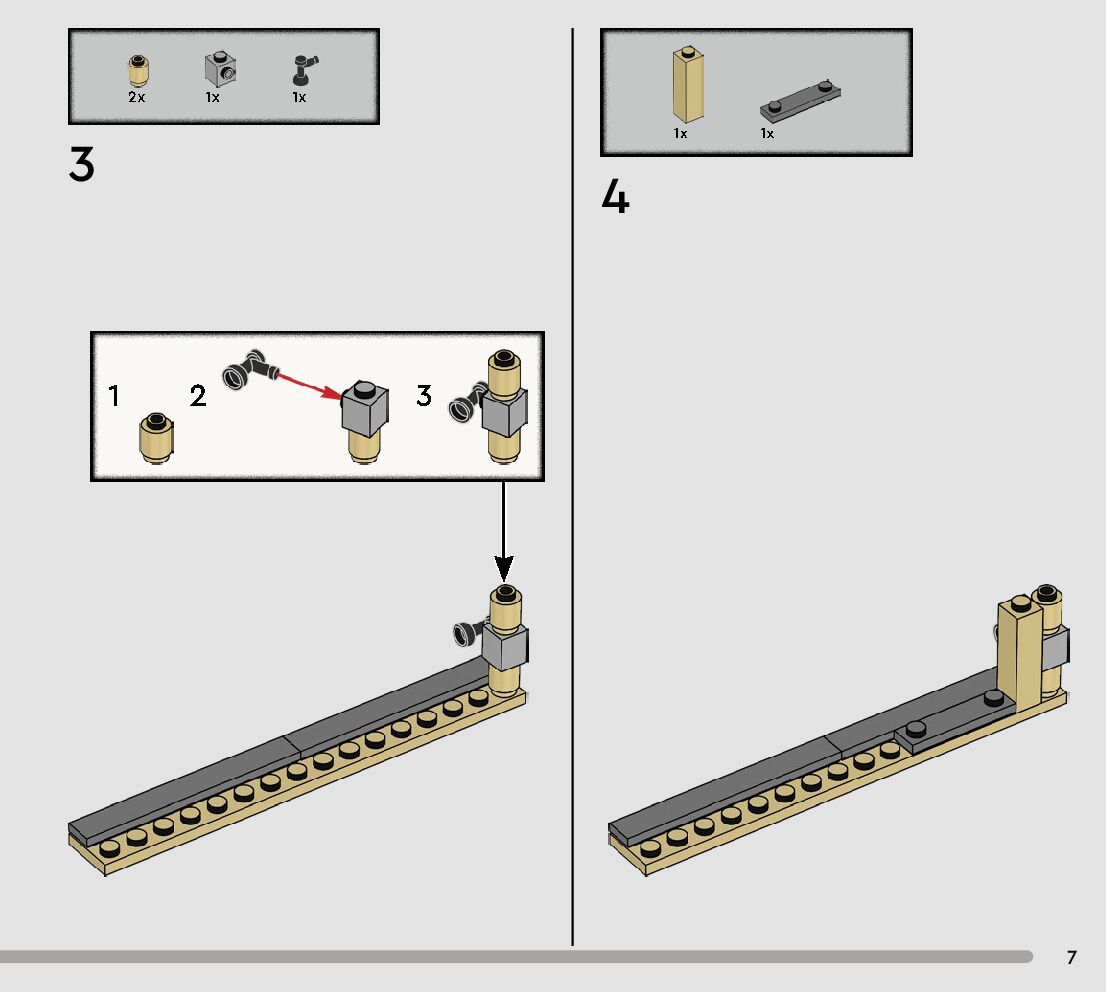 2x 1x 1x

3

1 2 3

1x 1x

4

7