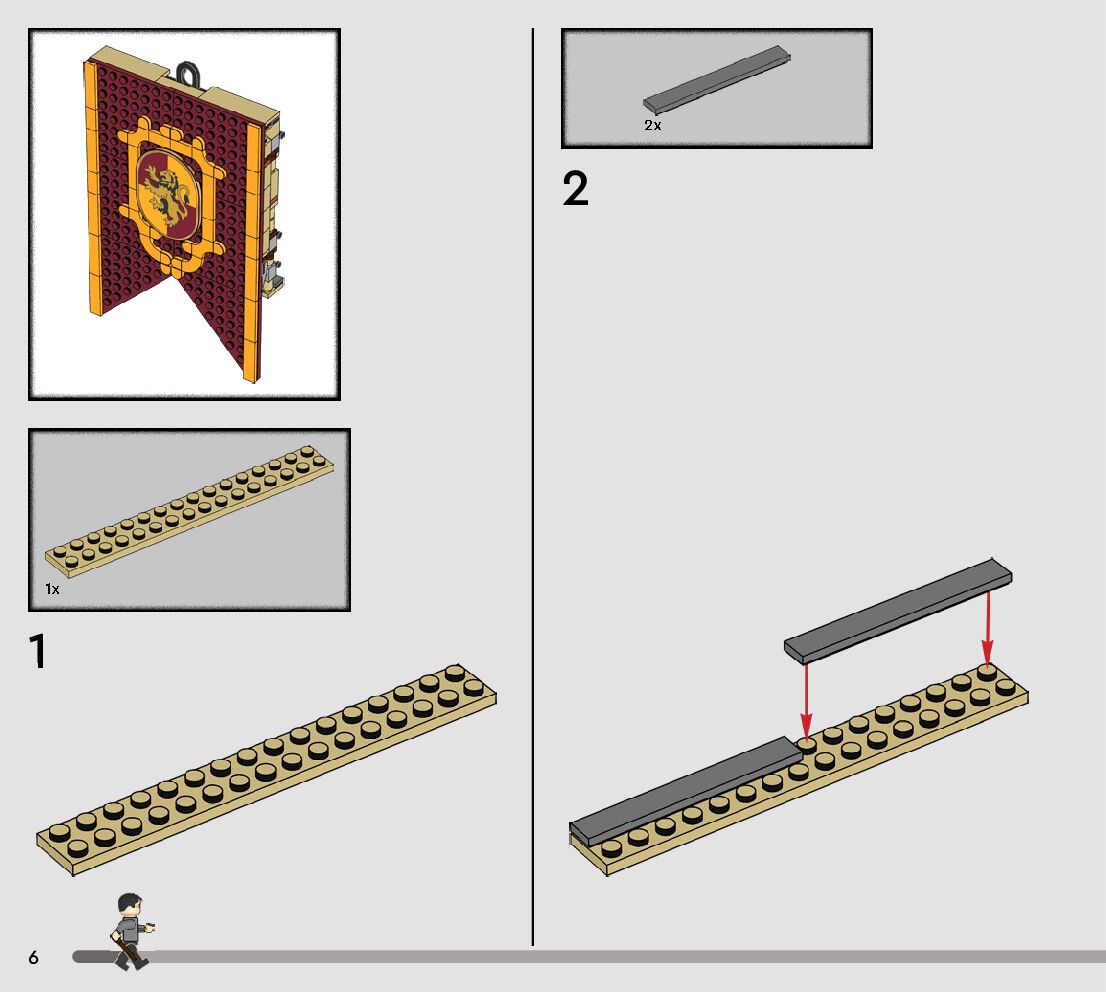 1x

1

2x

2

6