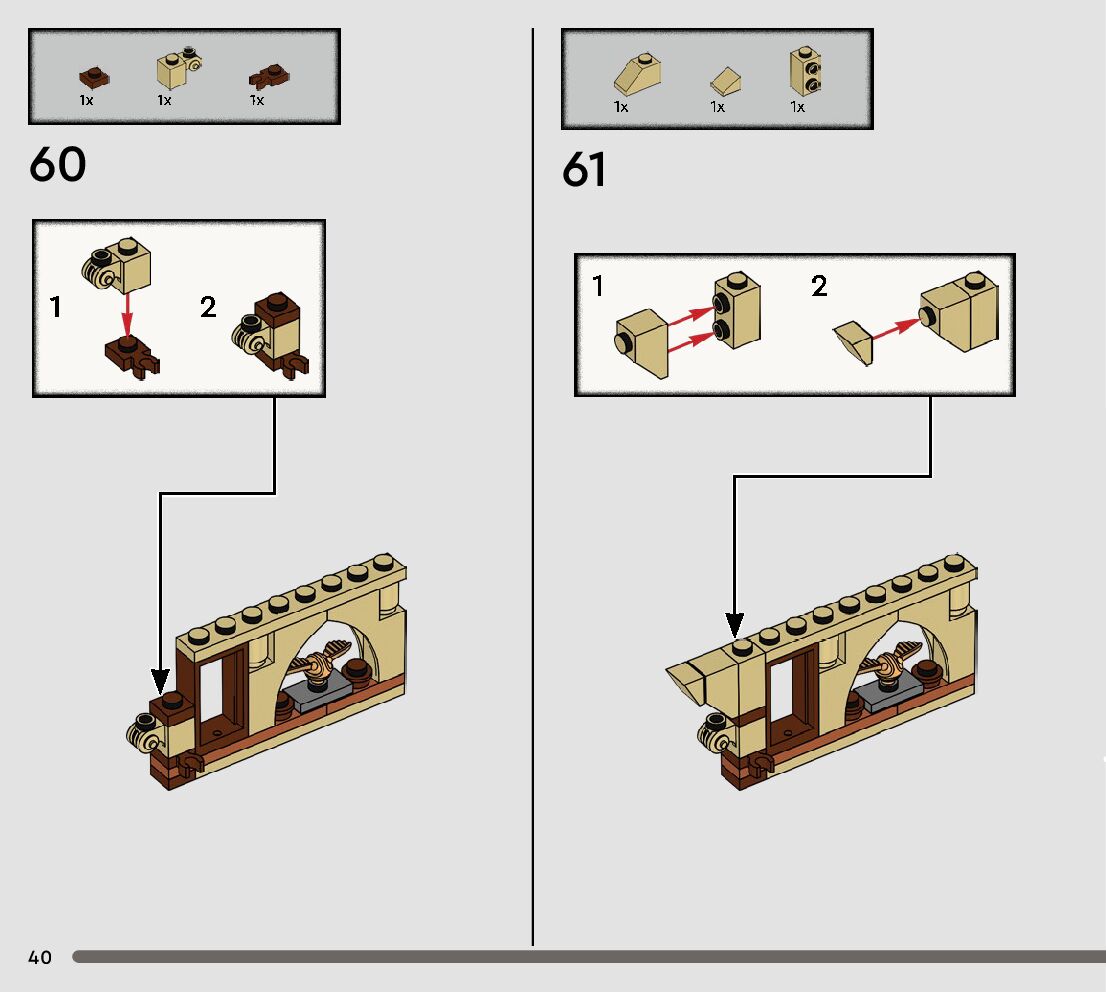 1x 1x 1x

60

1

2

1x 1x 1x

61

1

2

40