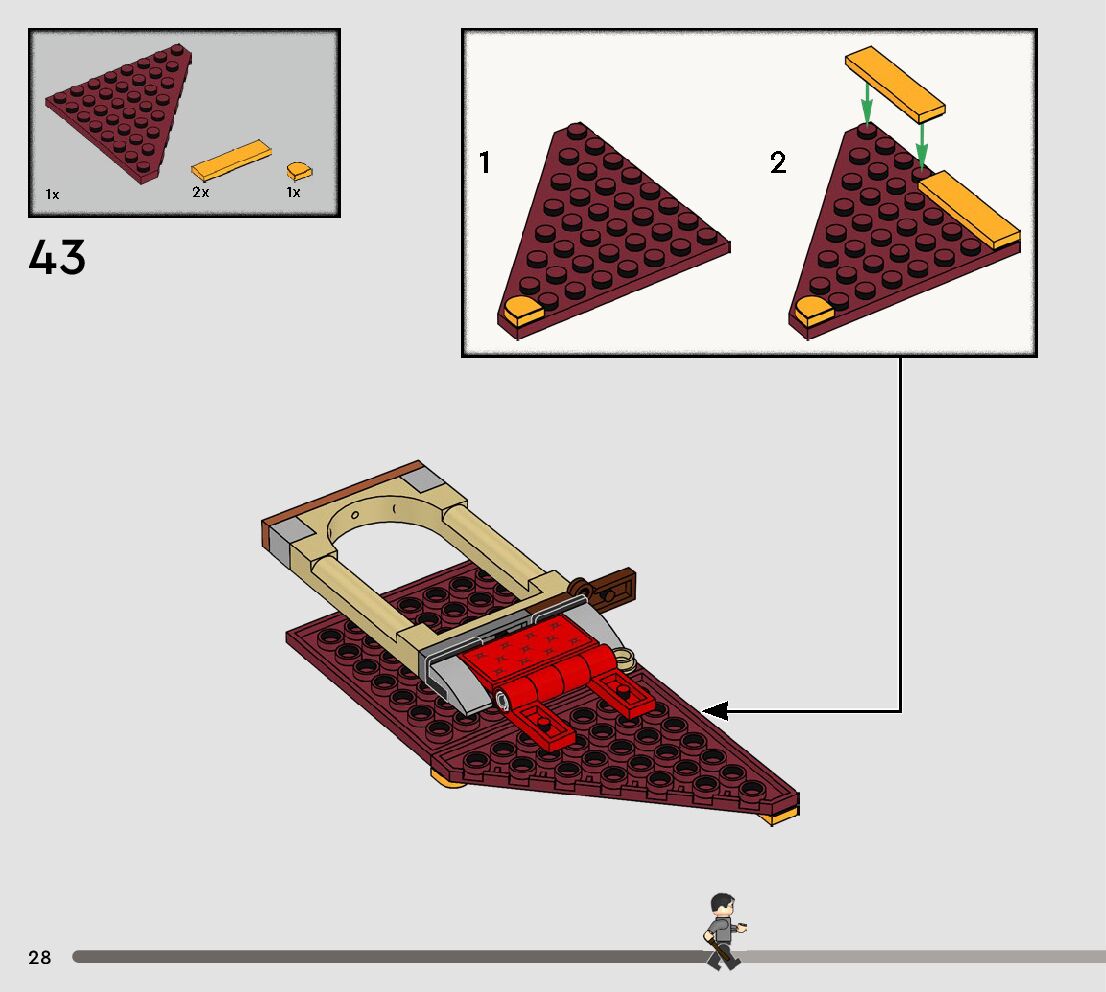 1x 2x 1x

43

1

2

28