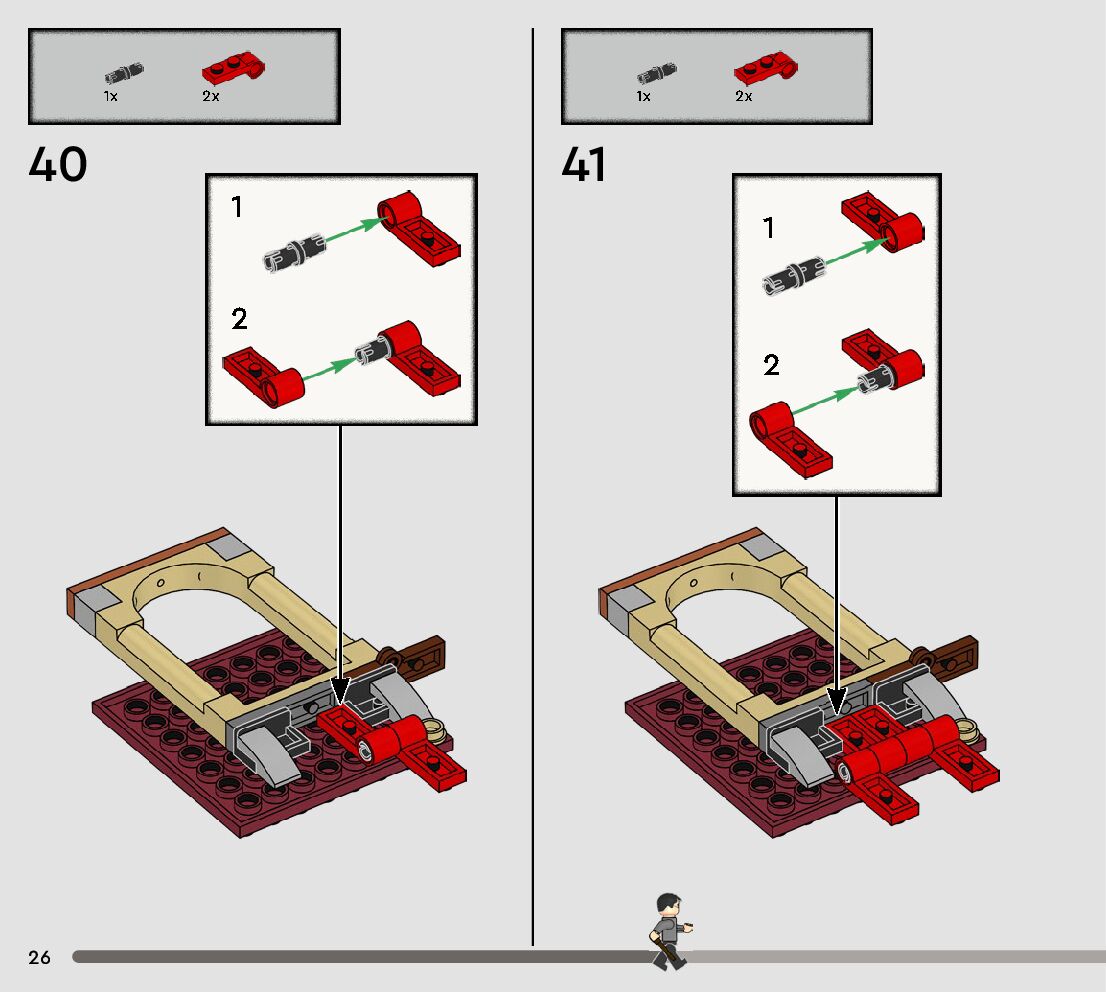 1x 2x

40

1

2

1x 2x

41

1

2

26