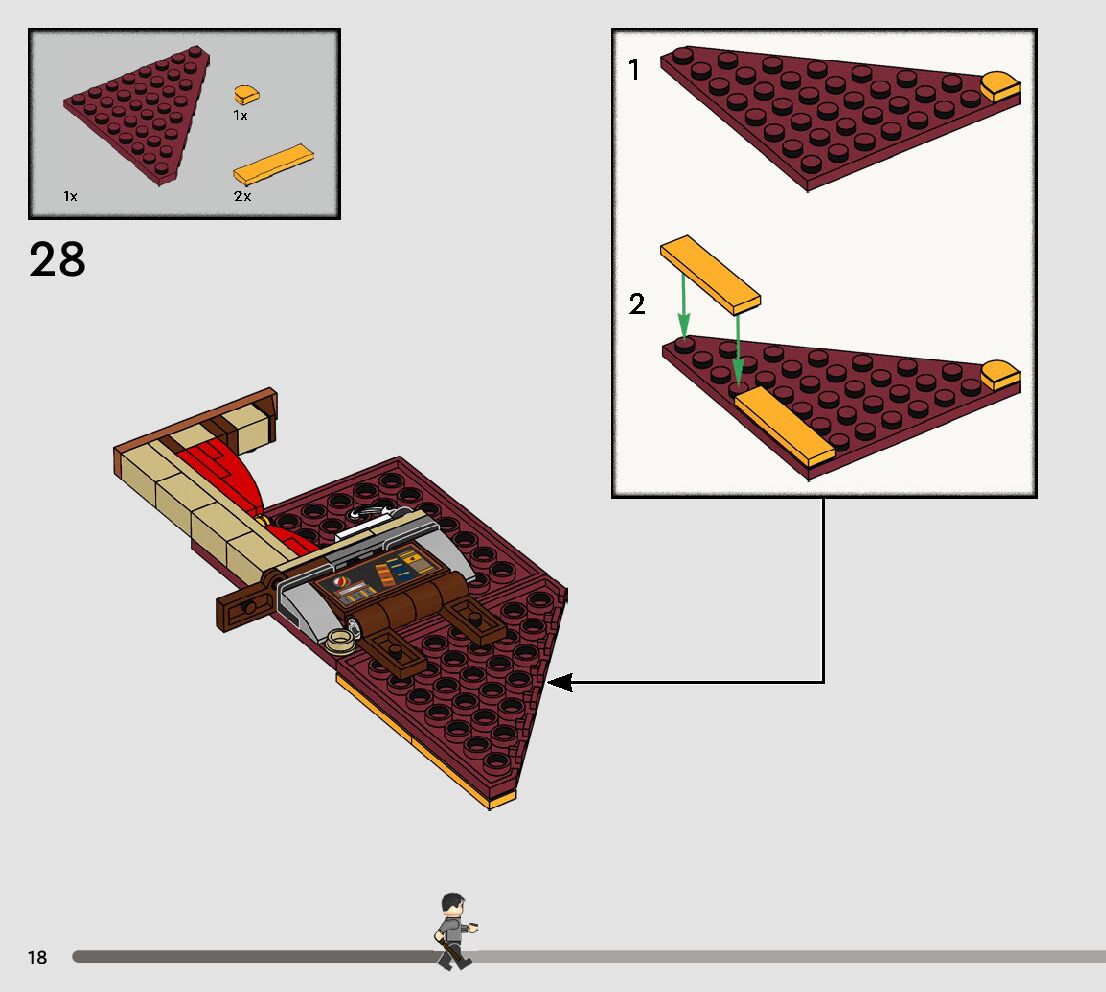 1x

1x

2x

28

1

2

18