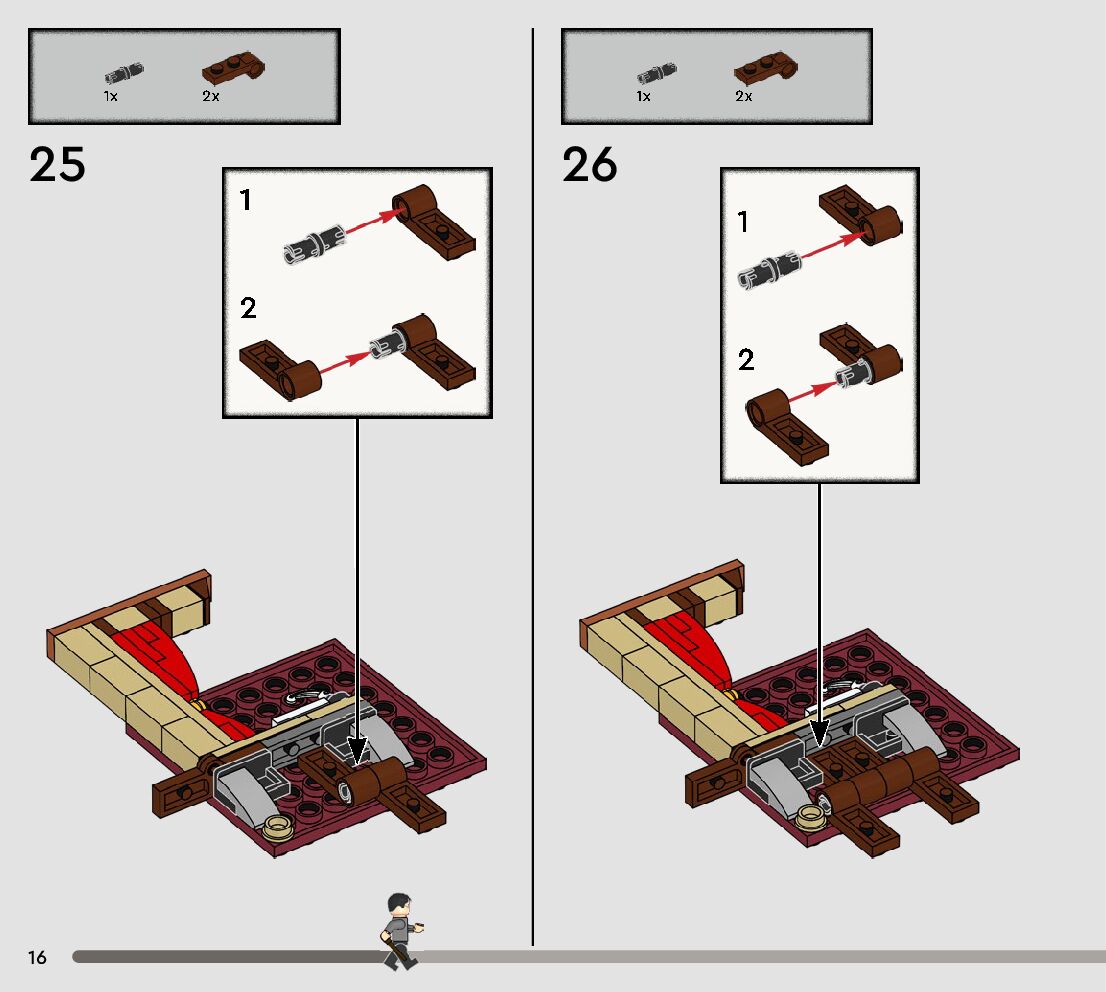 1x 2x

25

1

2

1x 2x

26

1

2

16