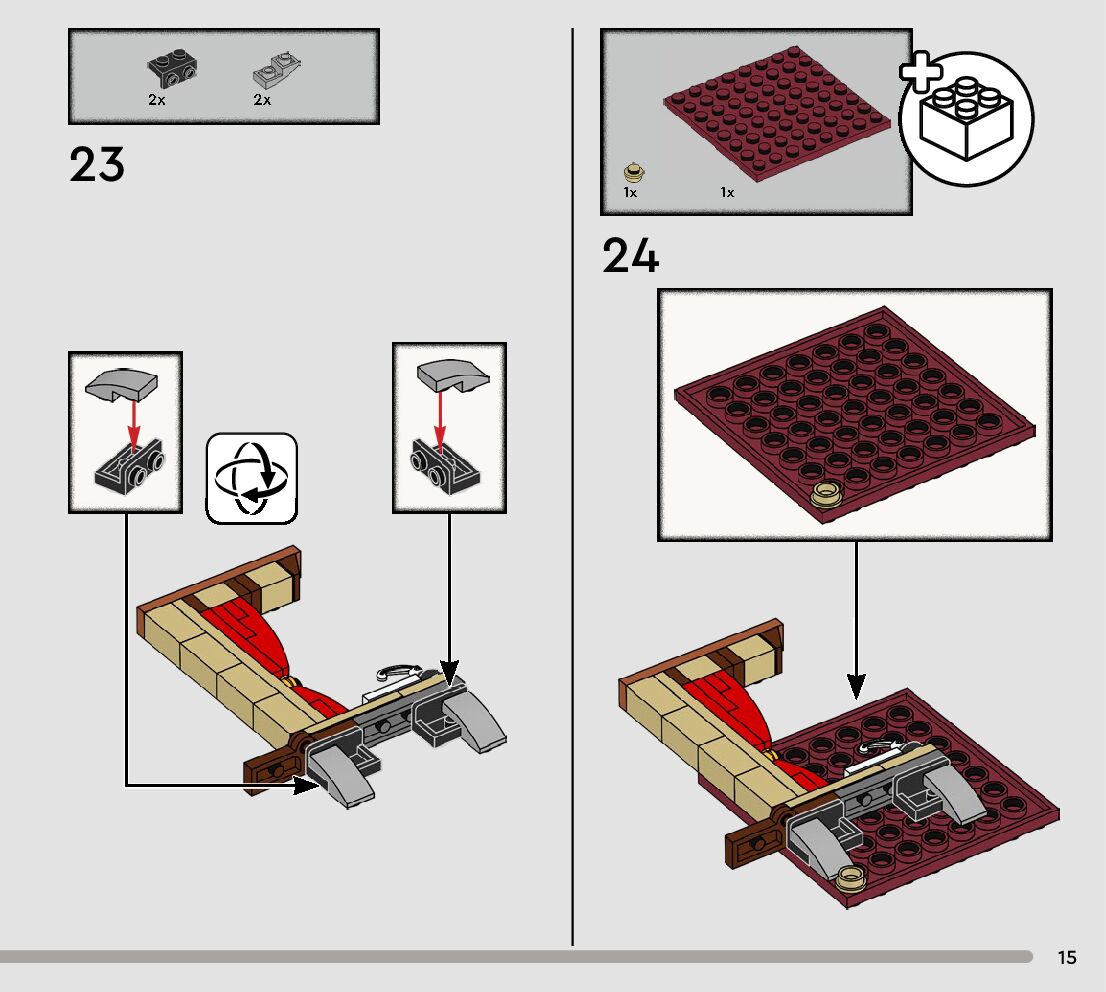 2x 2x

23

1x 1x

24

15