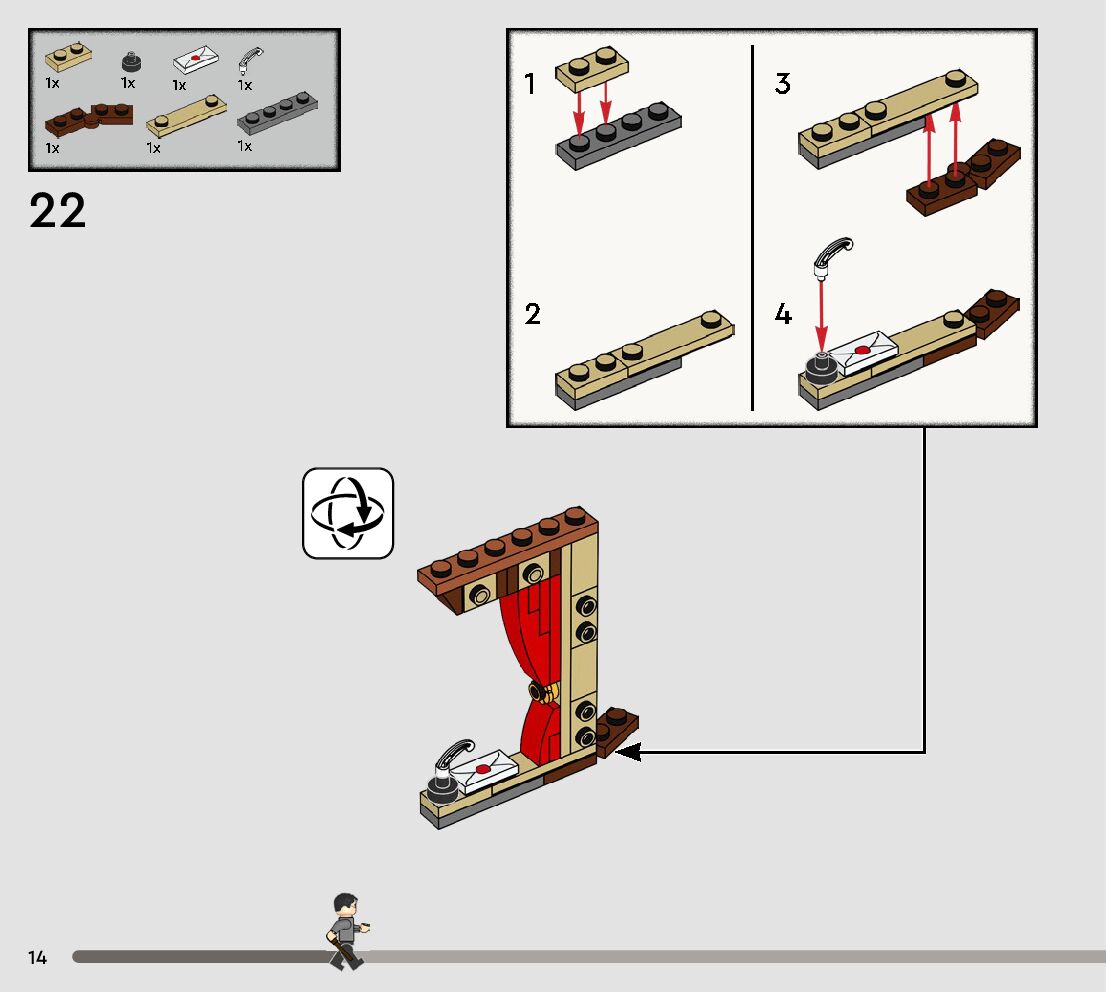 1x
1x
1x
1x
1x
1x
1x

22

1
2
3
4

14