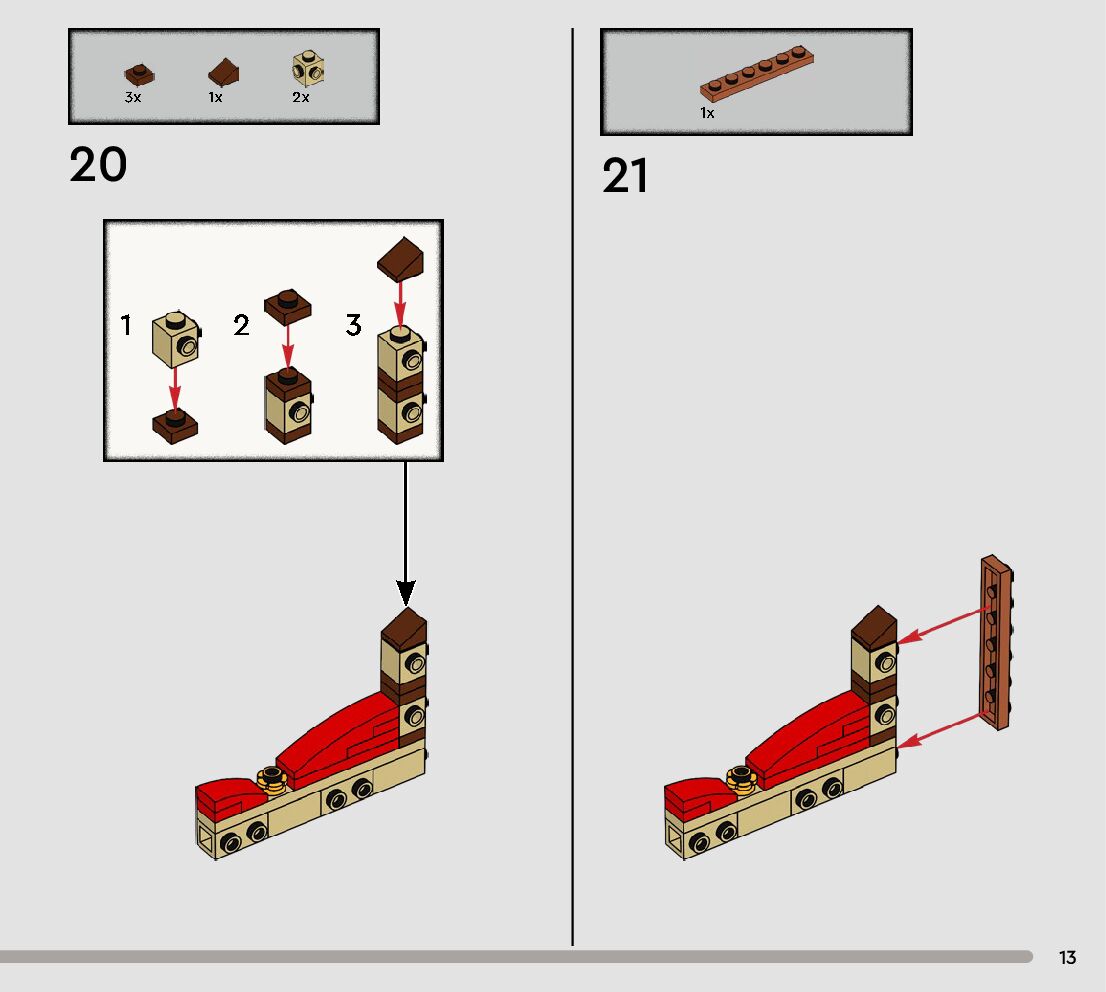 3x 1x 2x

20

1 2 3

1x

21

13