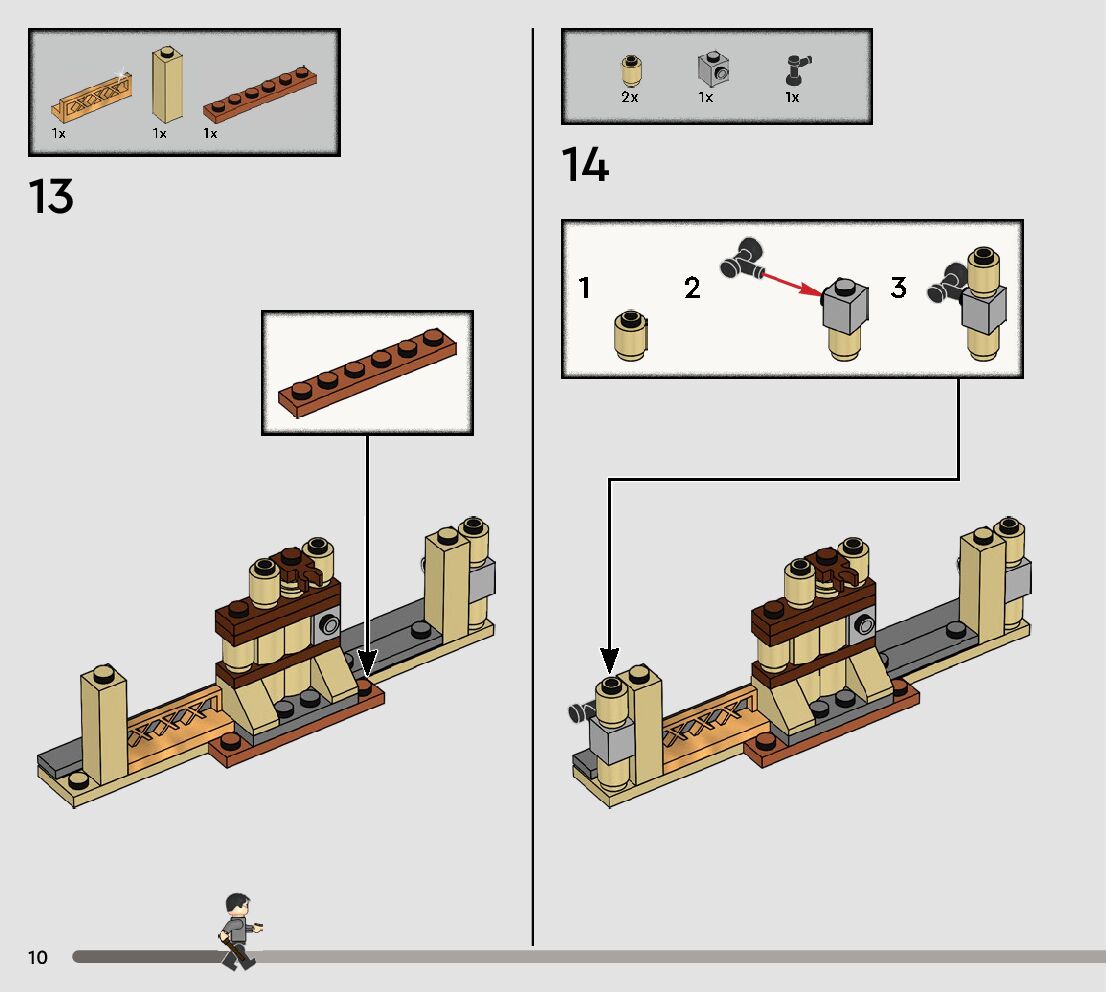 1x 1x 1x

13

2x 1x 1x

14

1 2 3

10