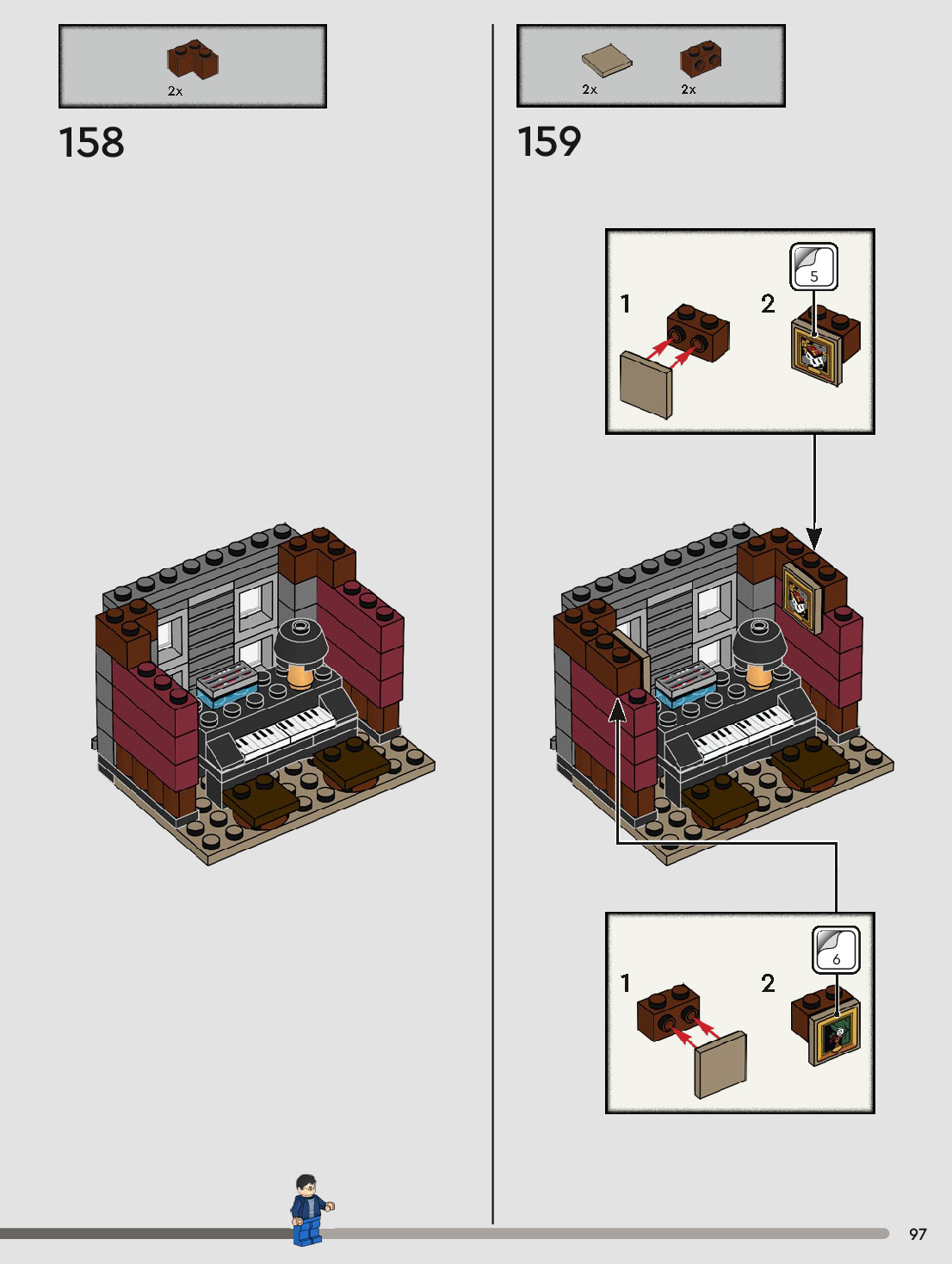 2x

158

2x

2x

159

1

2

5

1

2

6

97