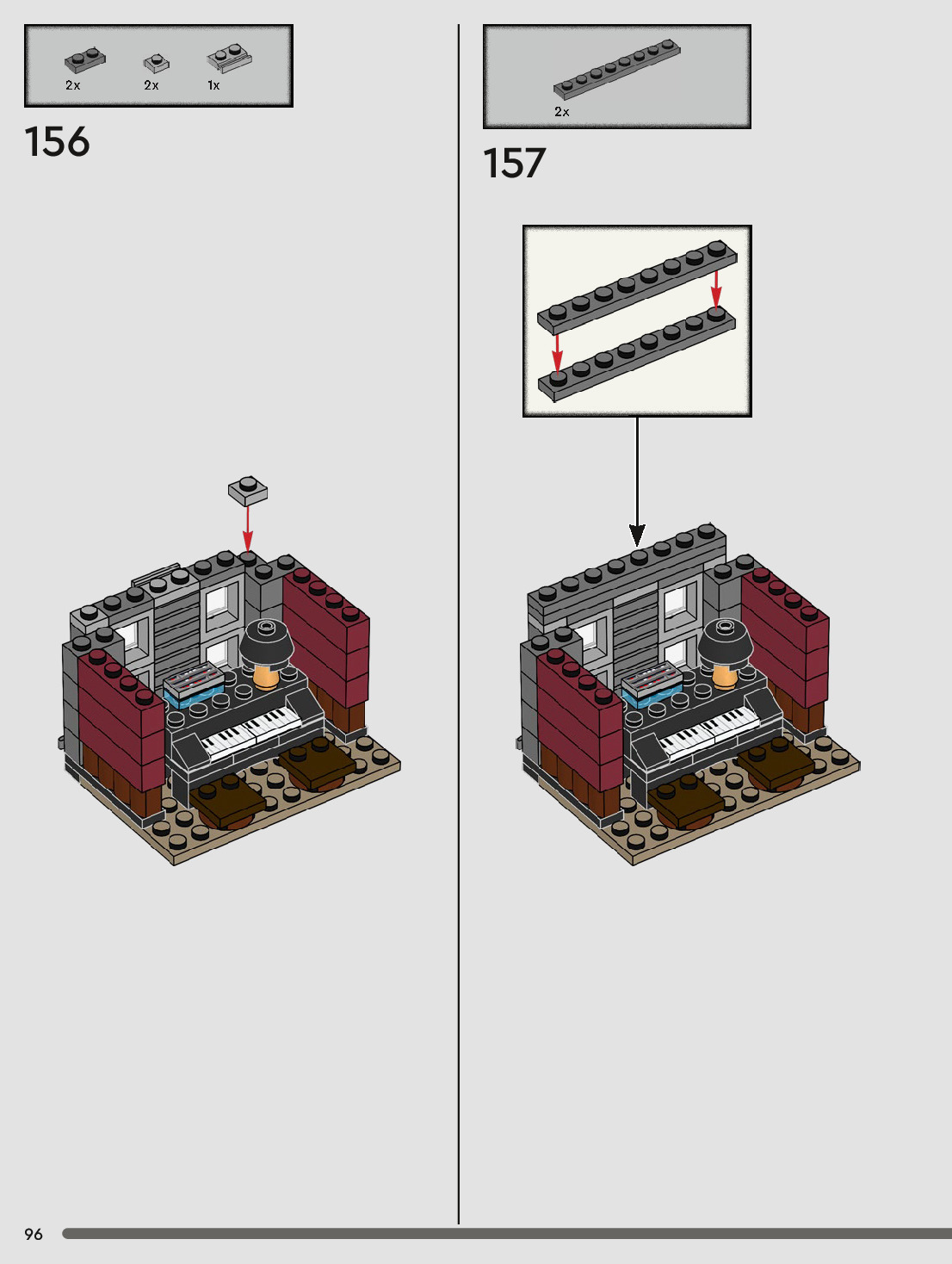 2x 2x 1x

156

2x

157

96