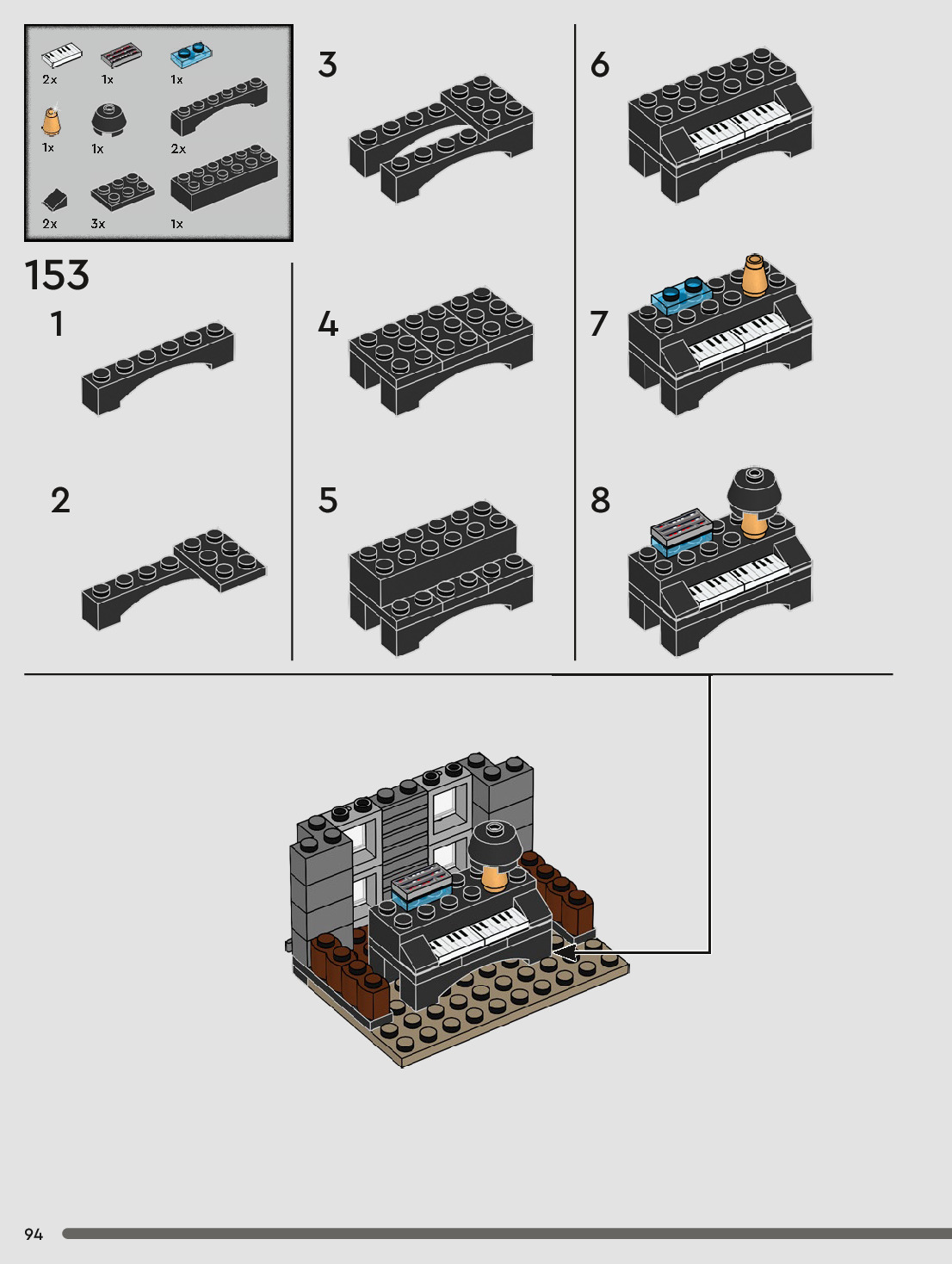 2x
1x
1x
1x
1x
2x
2x
3x
1x

153

1

2

3

4

5

6

7

8

94