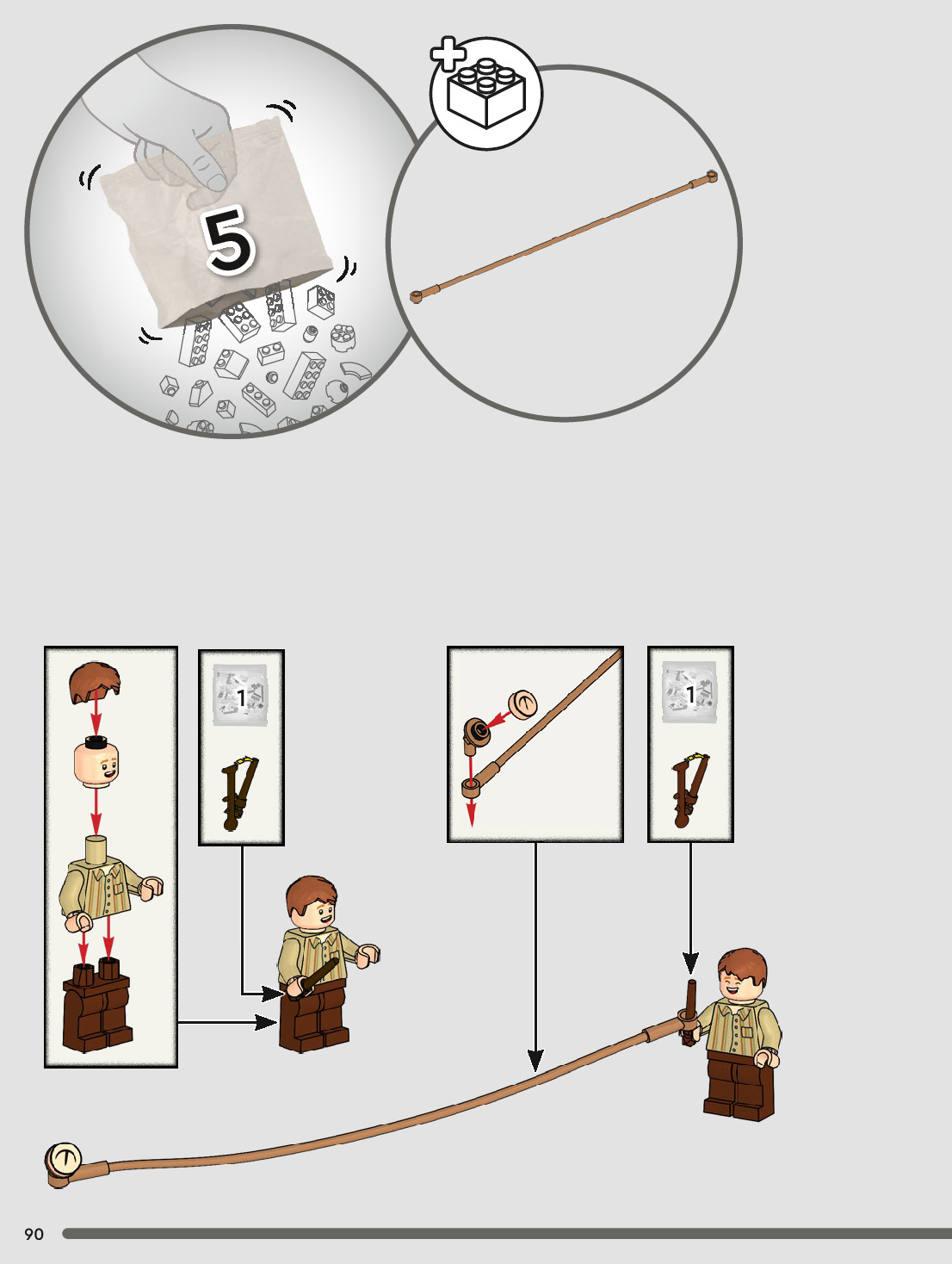 5

1

1

90