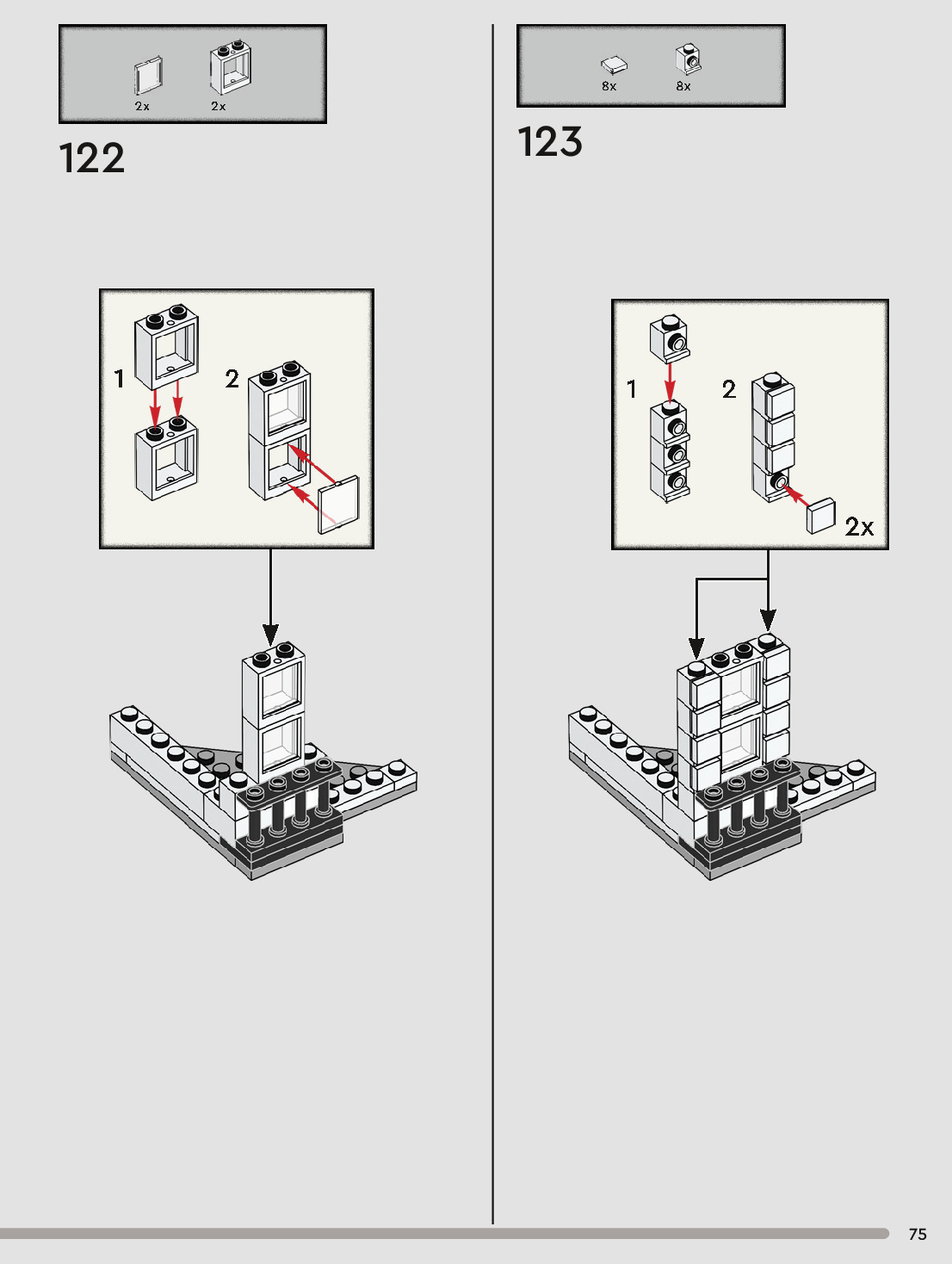 2x 2x

122

1

2

8x 8x

123

1

2

2x

75