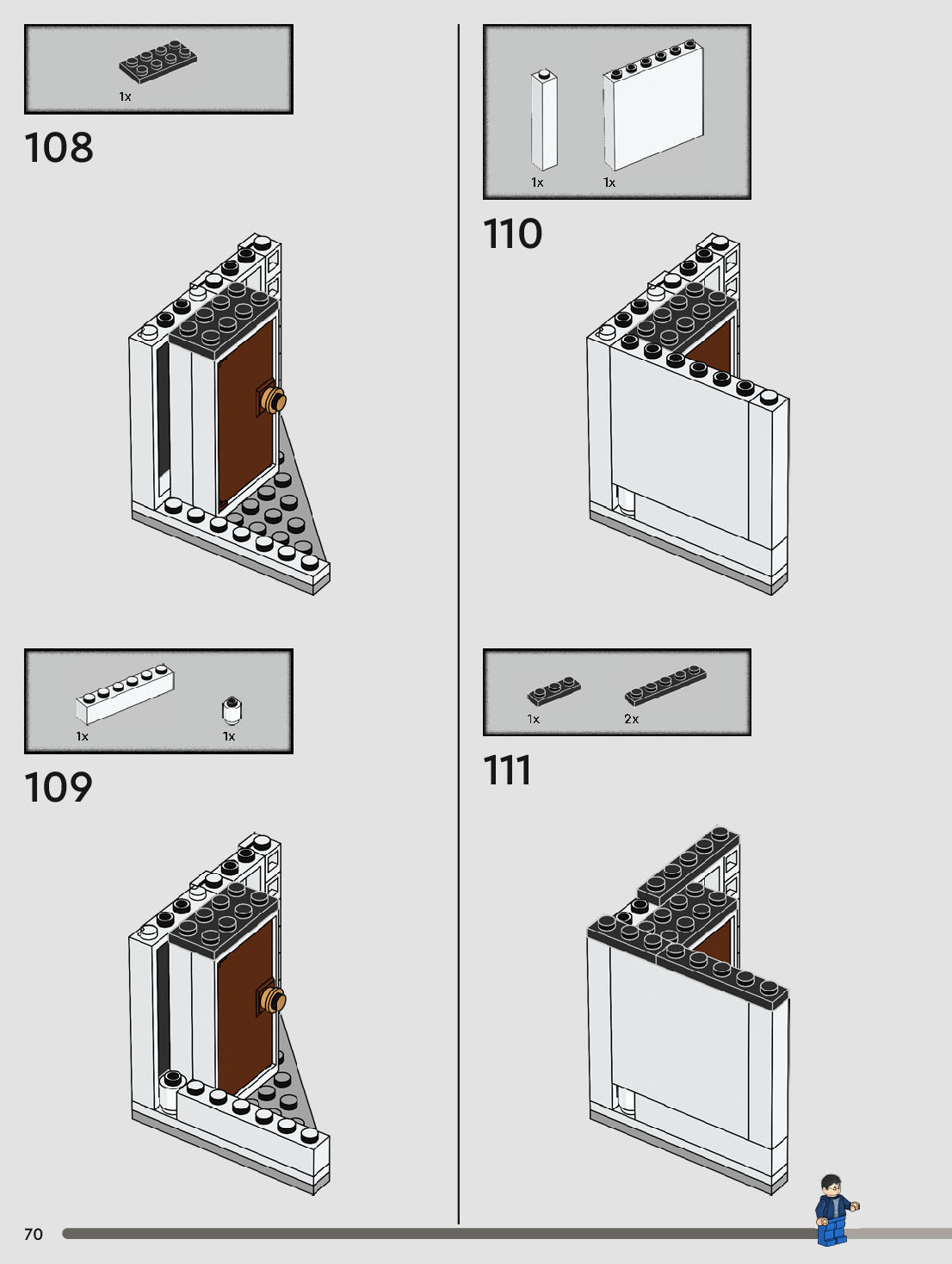 1x

108

1x

1x

109

1x 1x

110

1x 2x

111

70