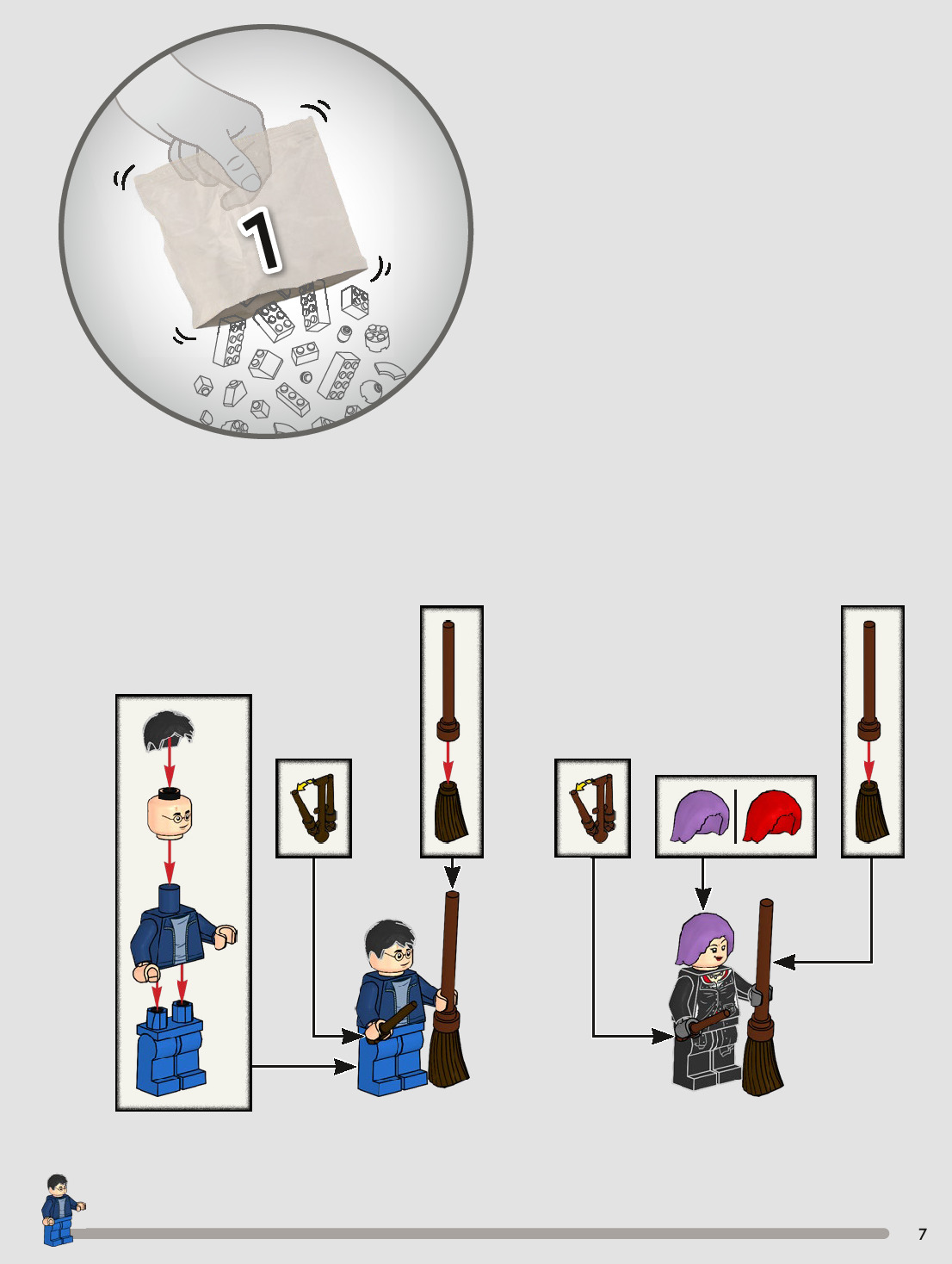 1

7