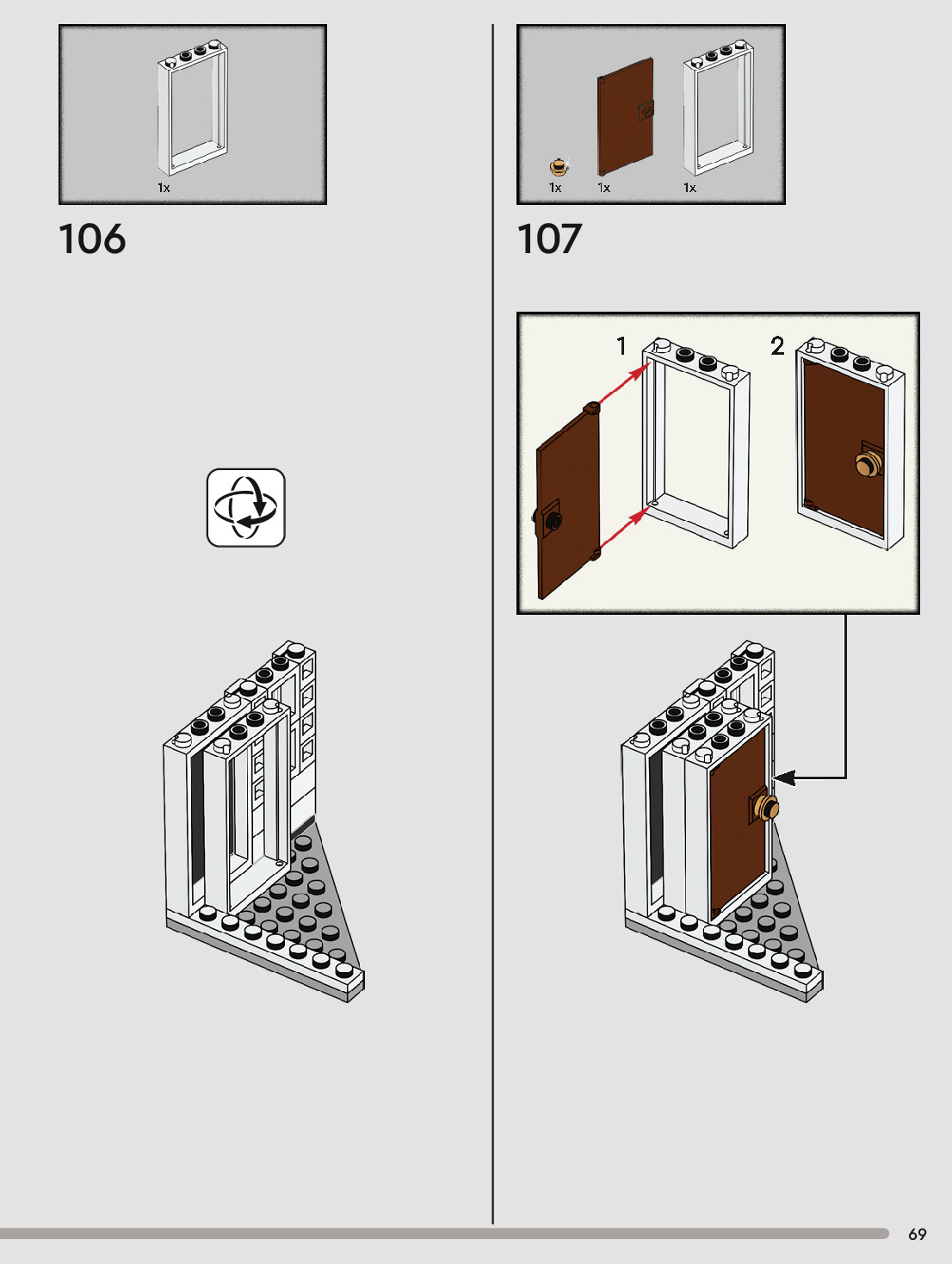 1x

106

1x 1x 1x

107

1

2

69