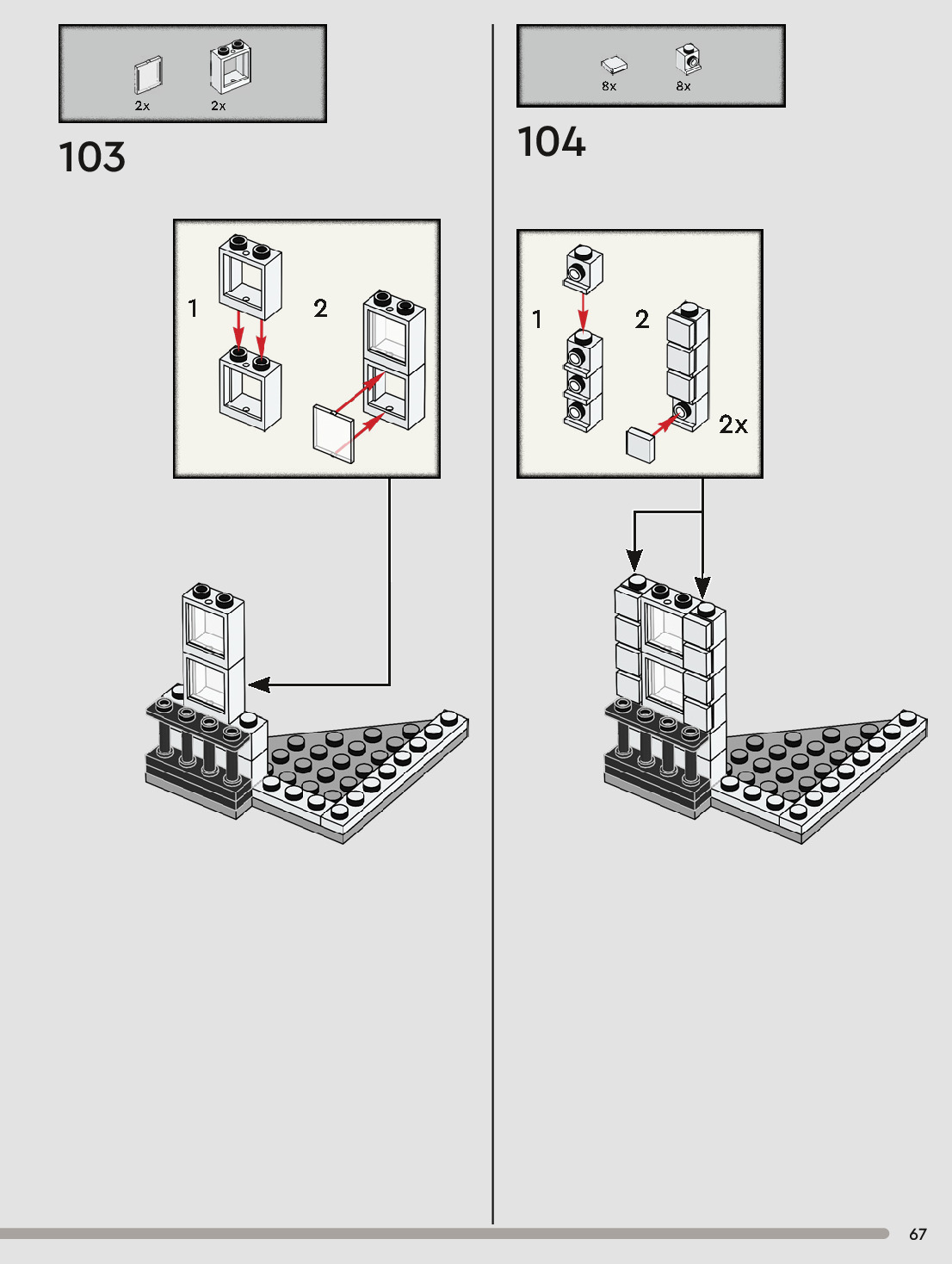 2x 2x

103

1 2

8x 8x

104

1 2

2x

67