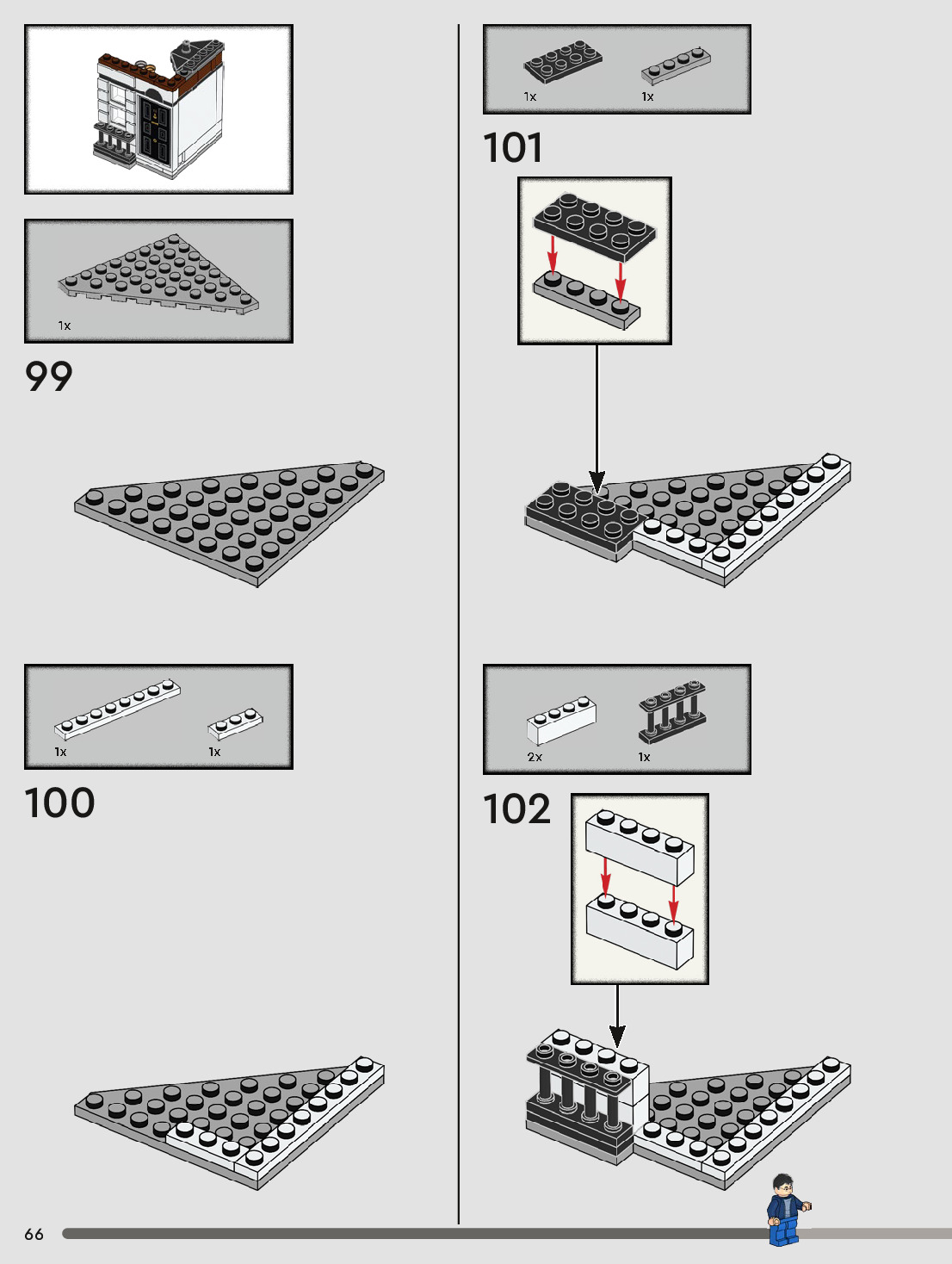 1x

99

1x

1x

100

1x

1x

101

2x

1x

102

66