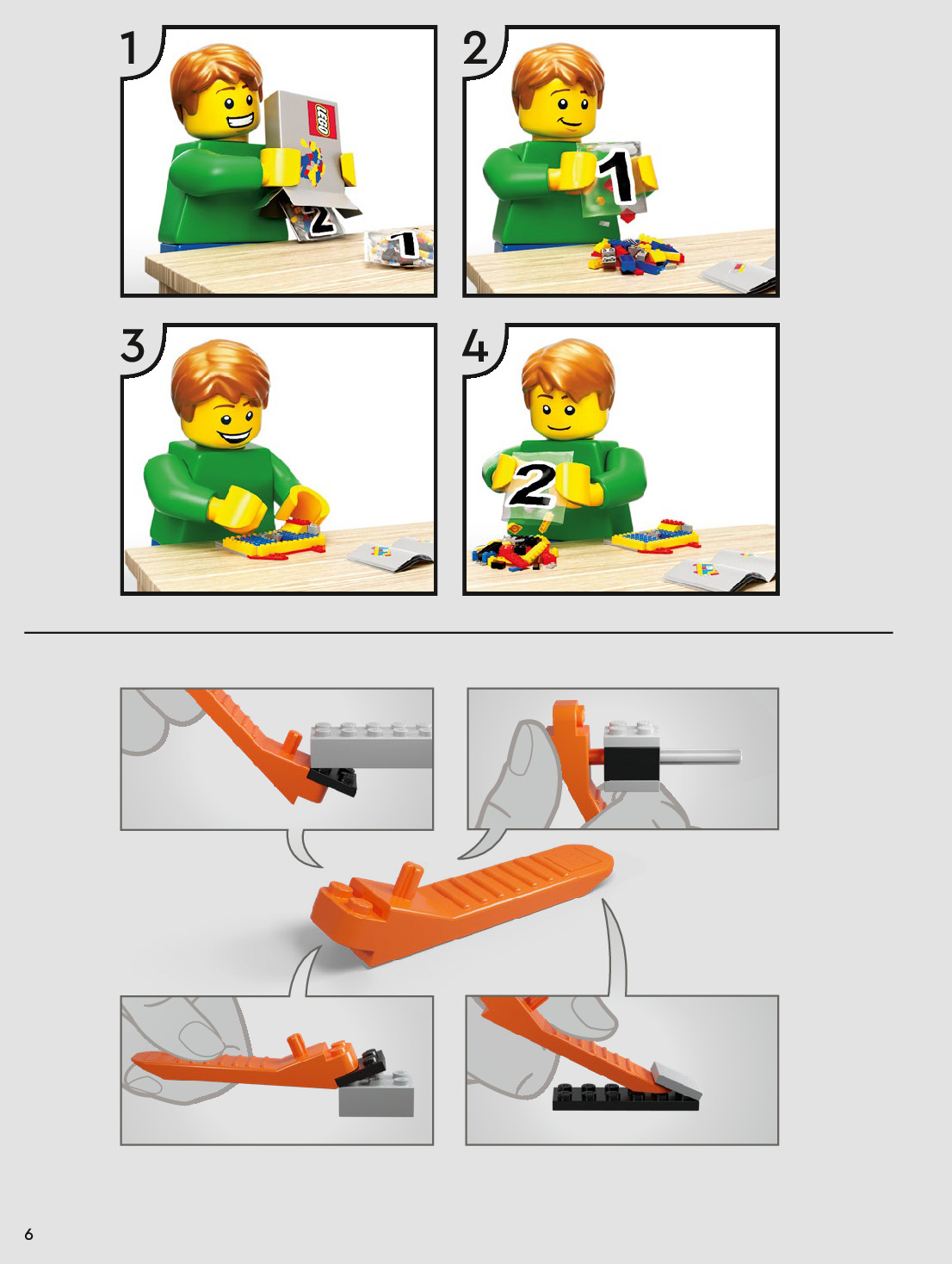 1

LEGO

2

1

2

1

3

4

2

6