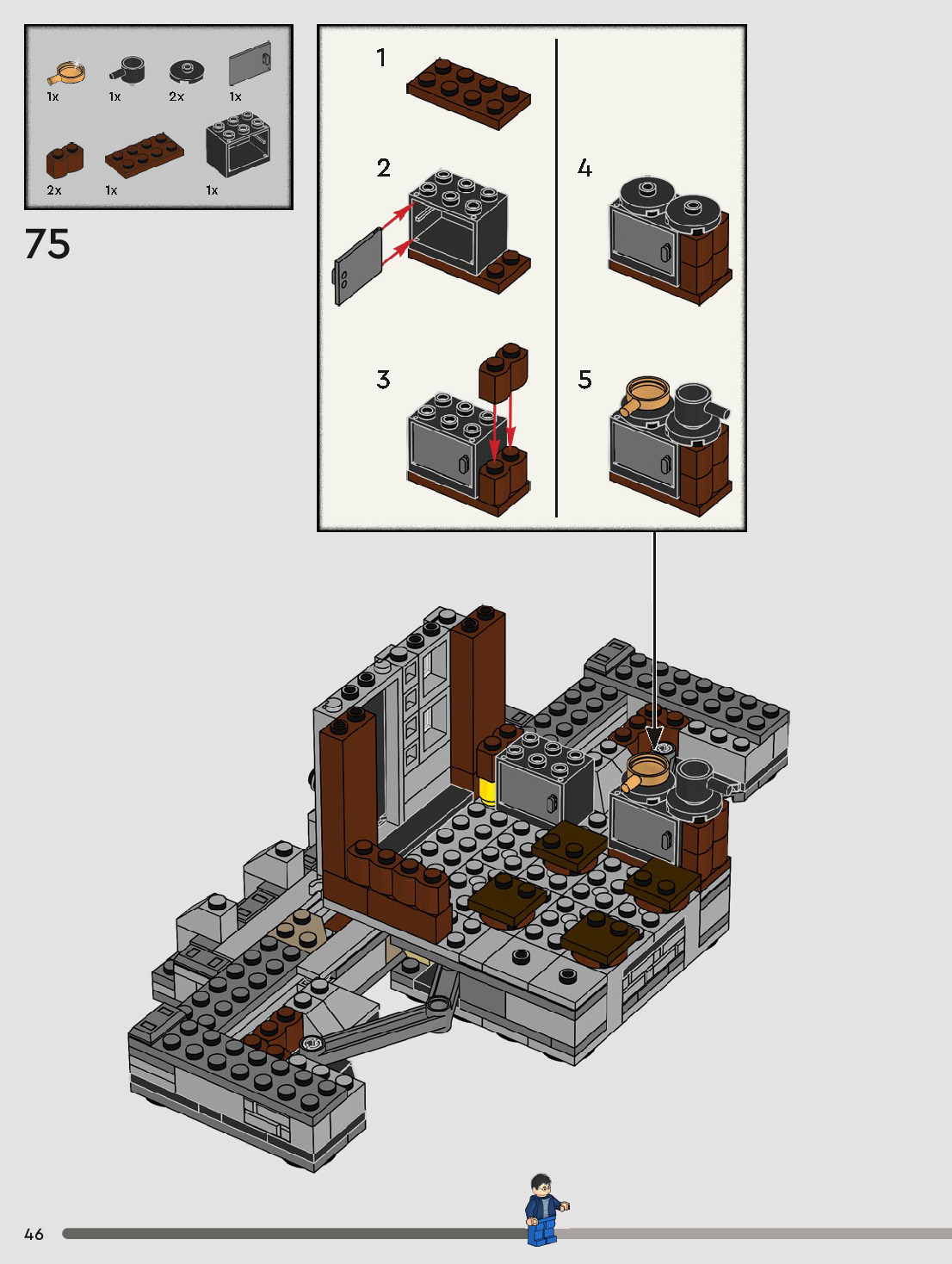 1x 1x 2x 1x

2x 1x 1x

75

1

2

3

4

5

46