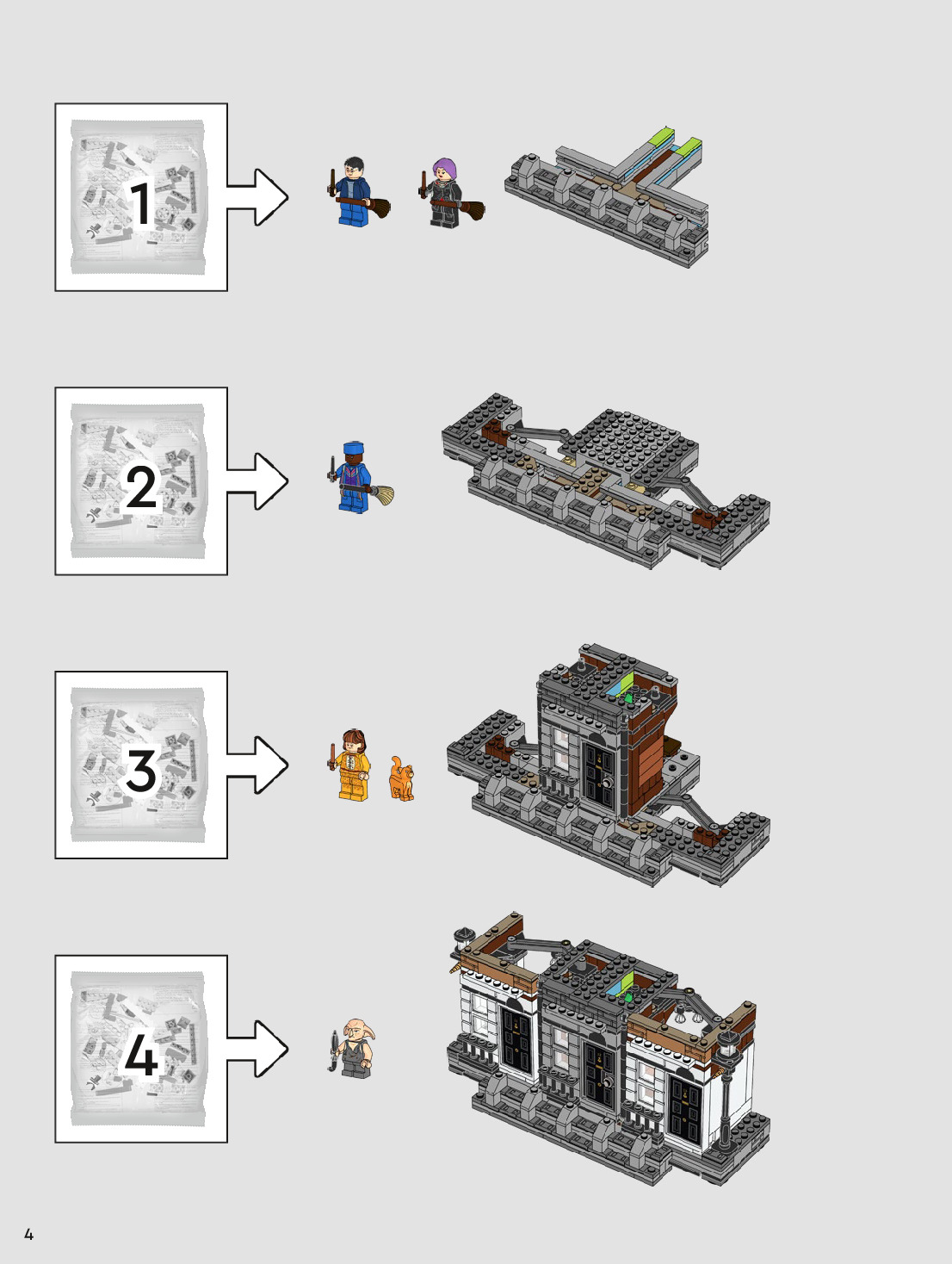 1

2

3

4

4