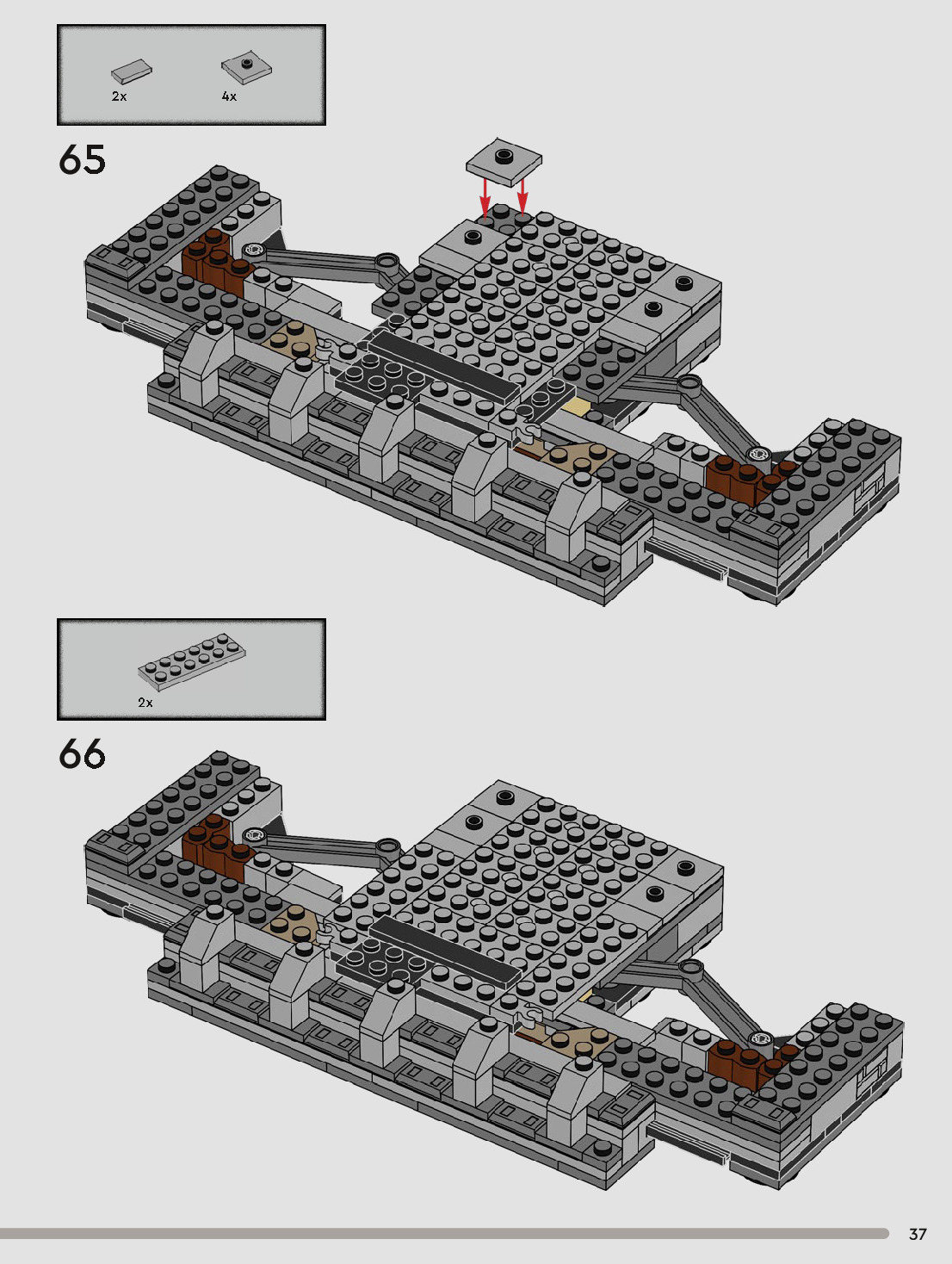 2x

4x

65

2x

66

37