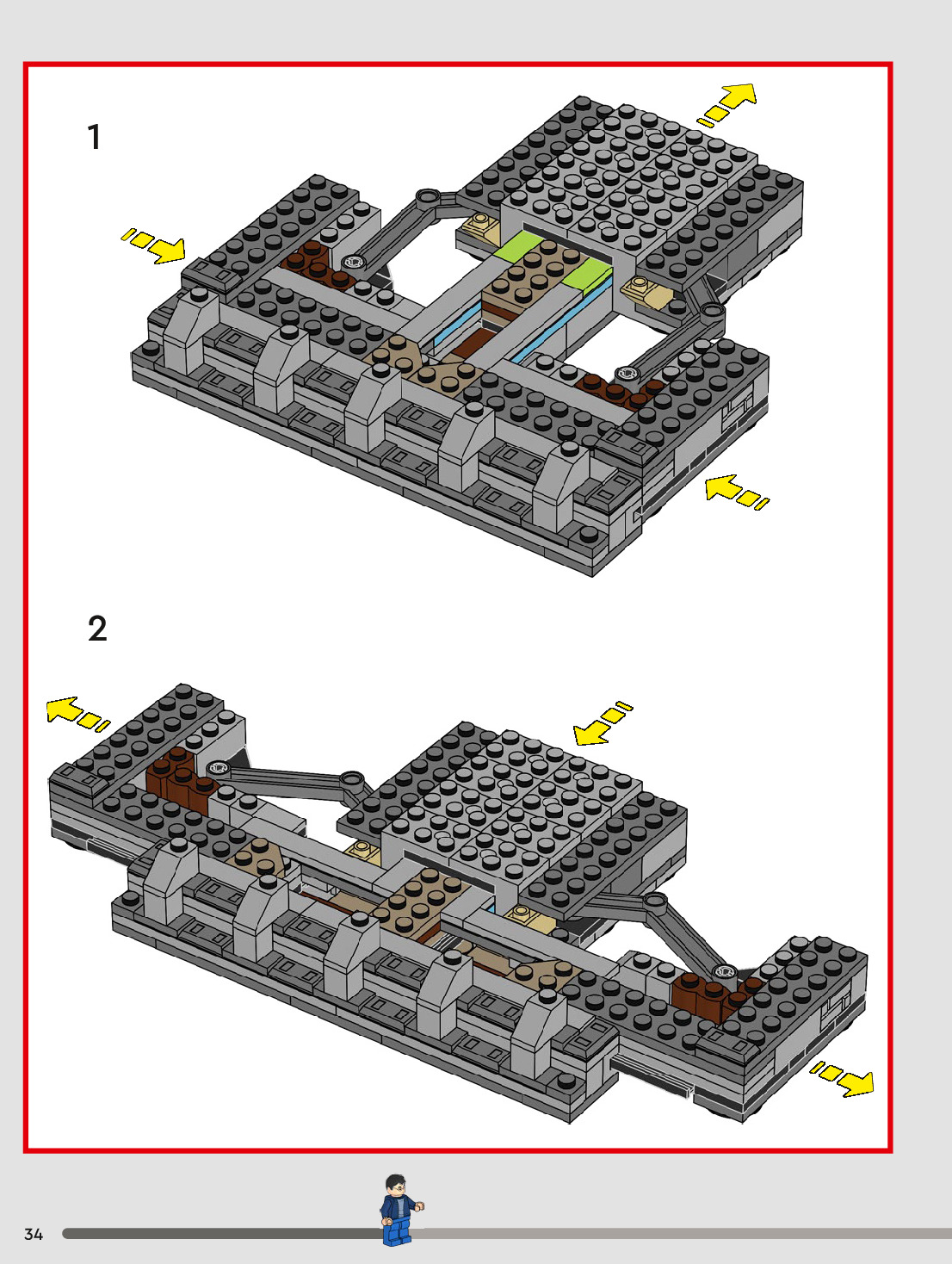 1

2

34