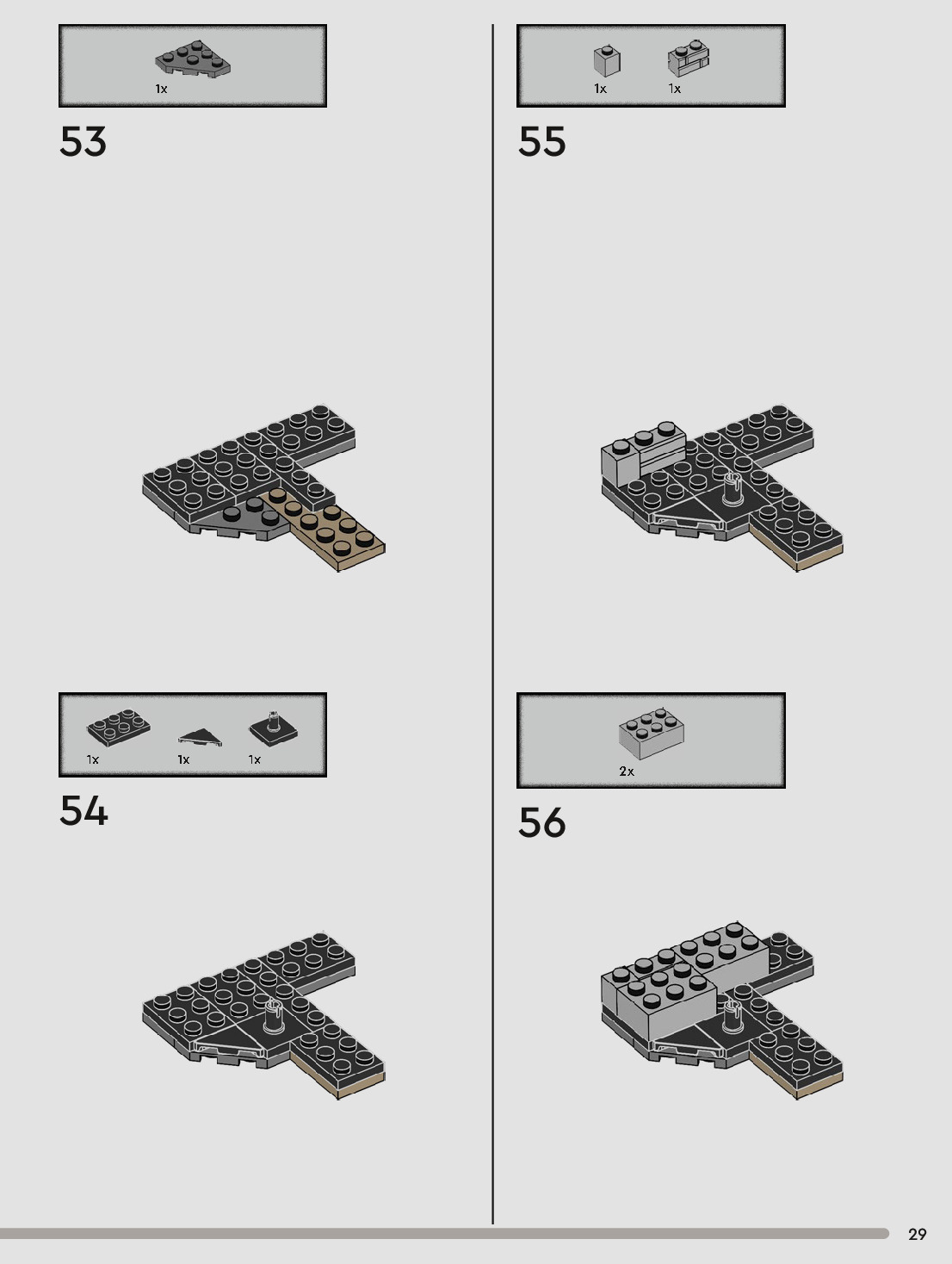 1x

53

1x 1x 1x

54

1x 1x

55

2x

56

29