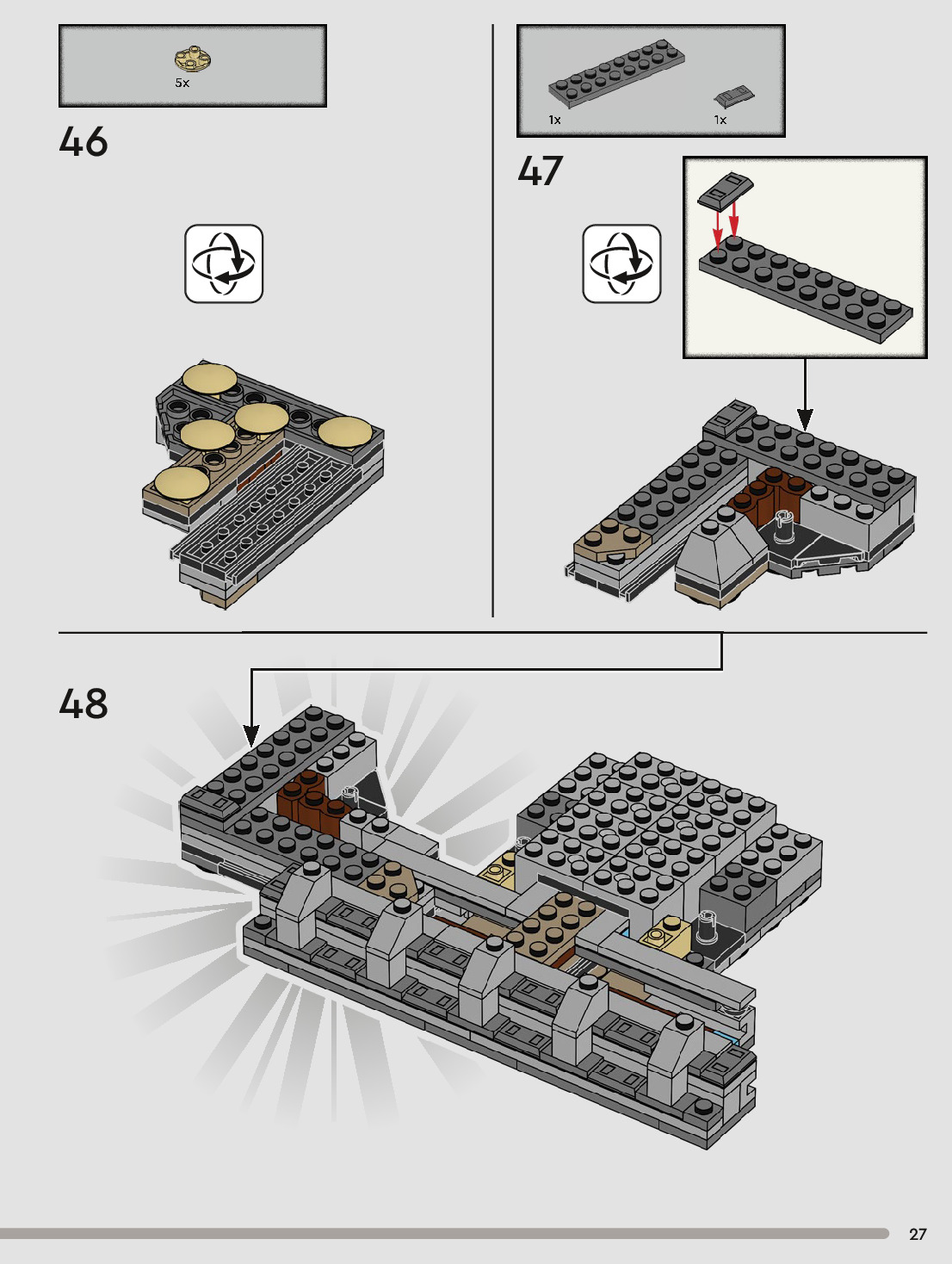 5x

46

1x

1x

47

48

27