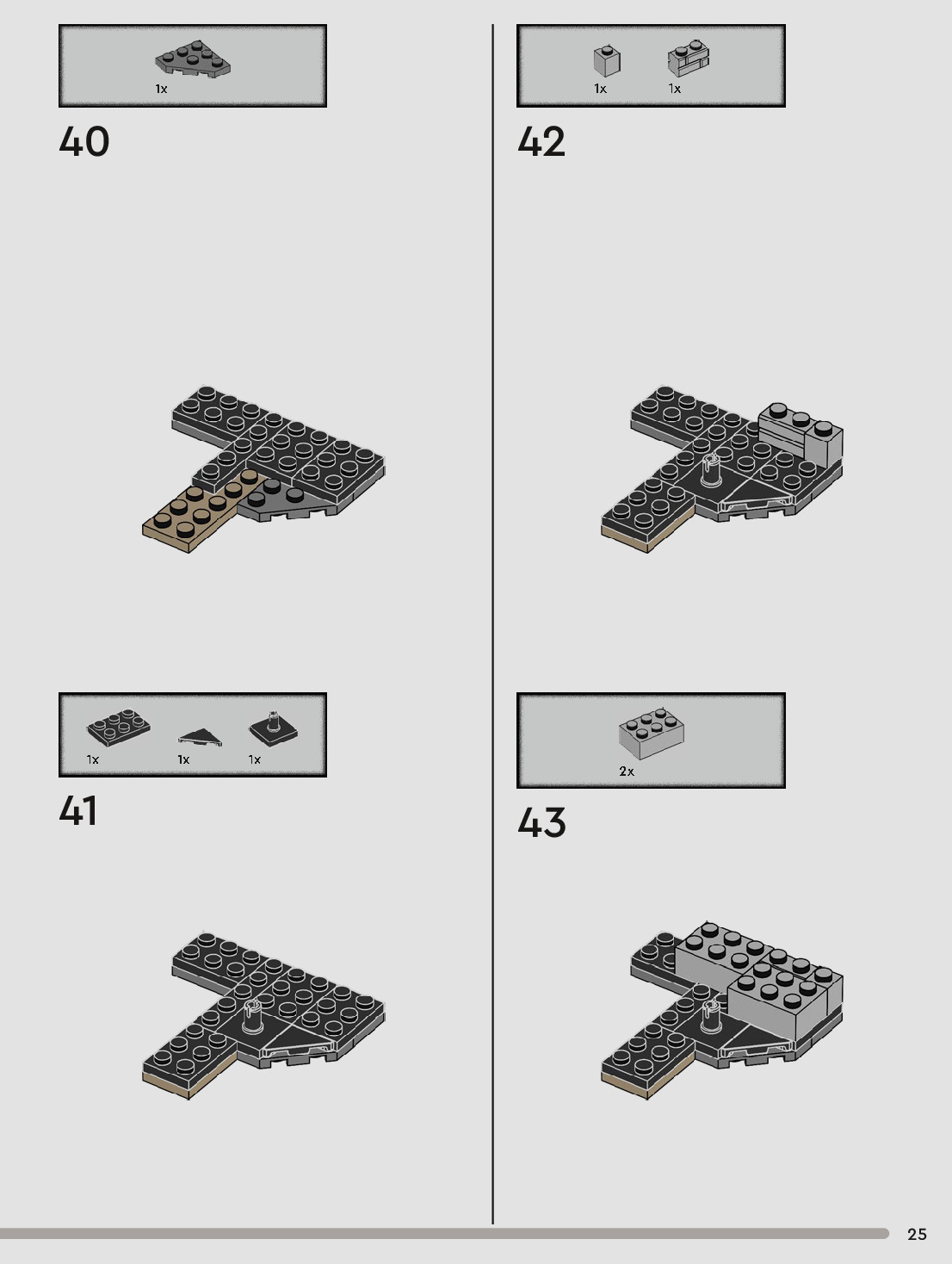 1x

40

1x 1x 1x

41

1x 1x

42

2x

43

25