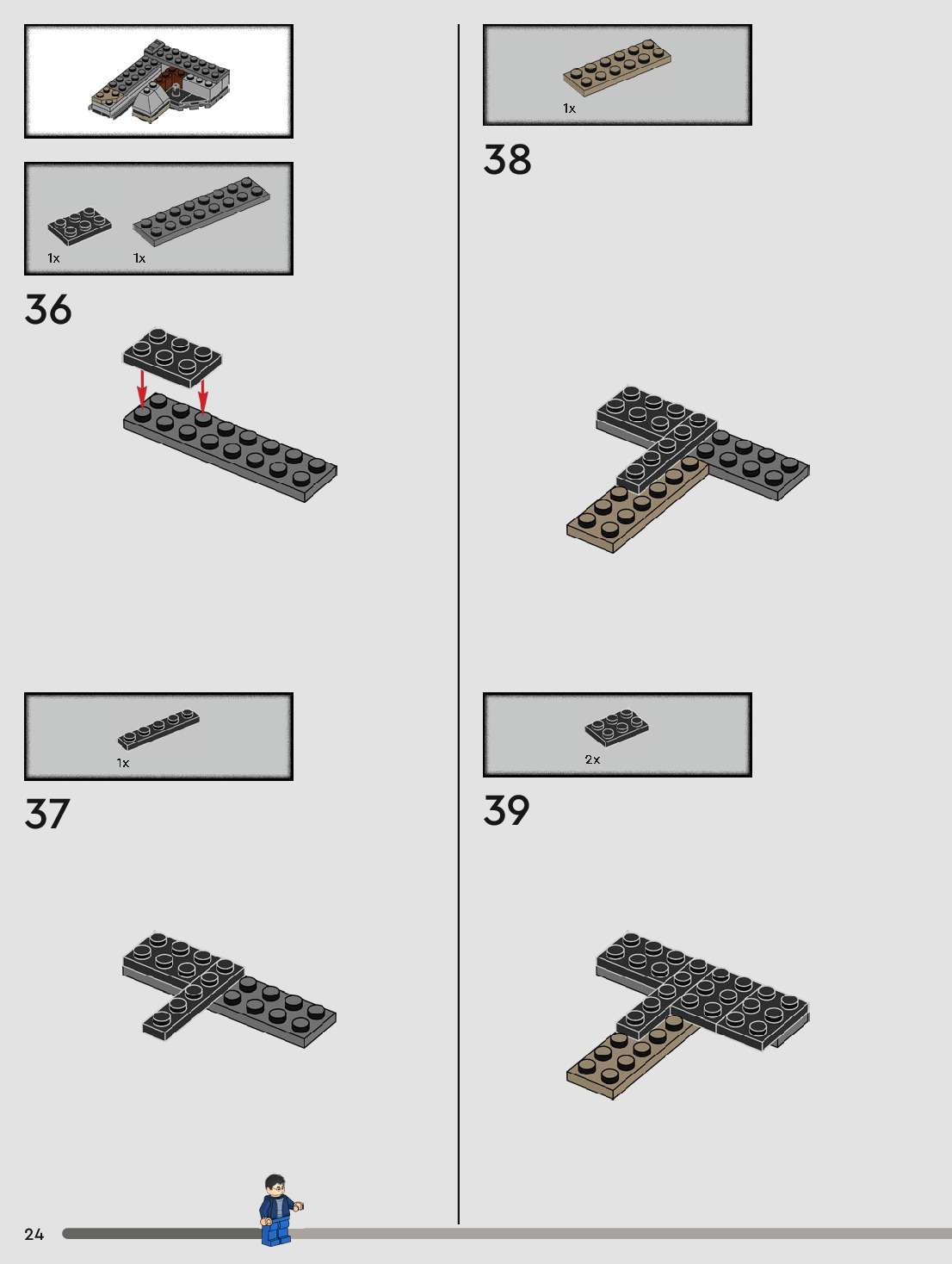 1x 1x

36

1x

37

1x

38

2x

39

24