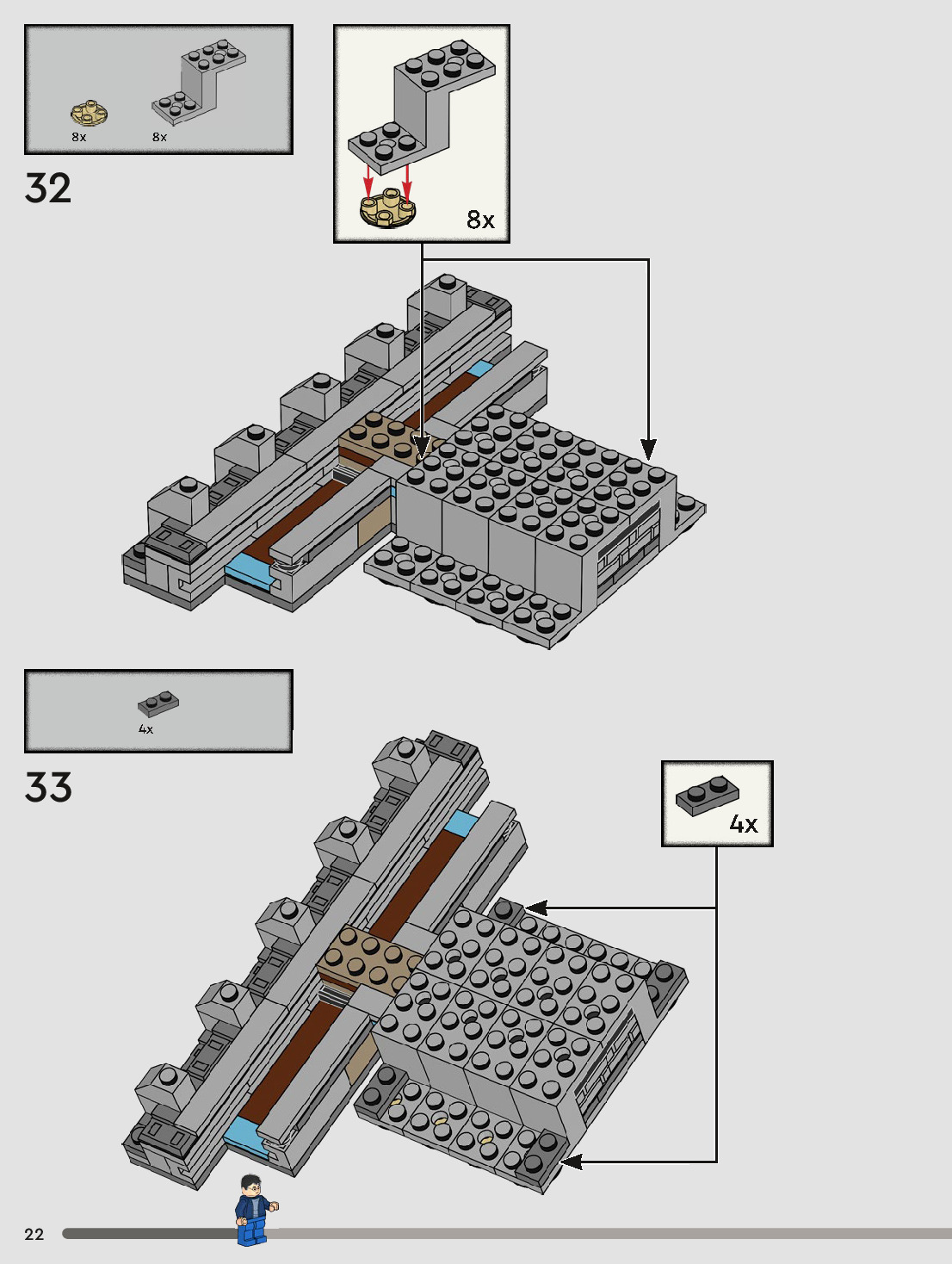 8x 8x

32

8x

4x

33

4x

22