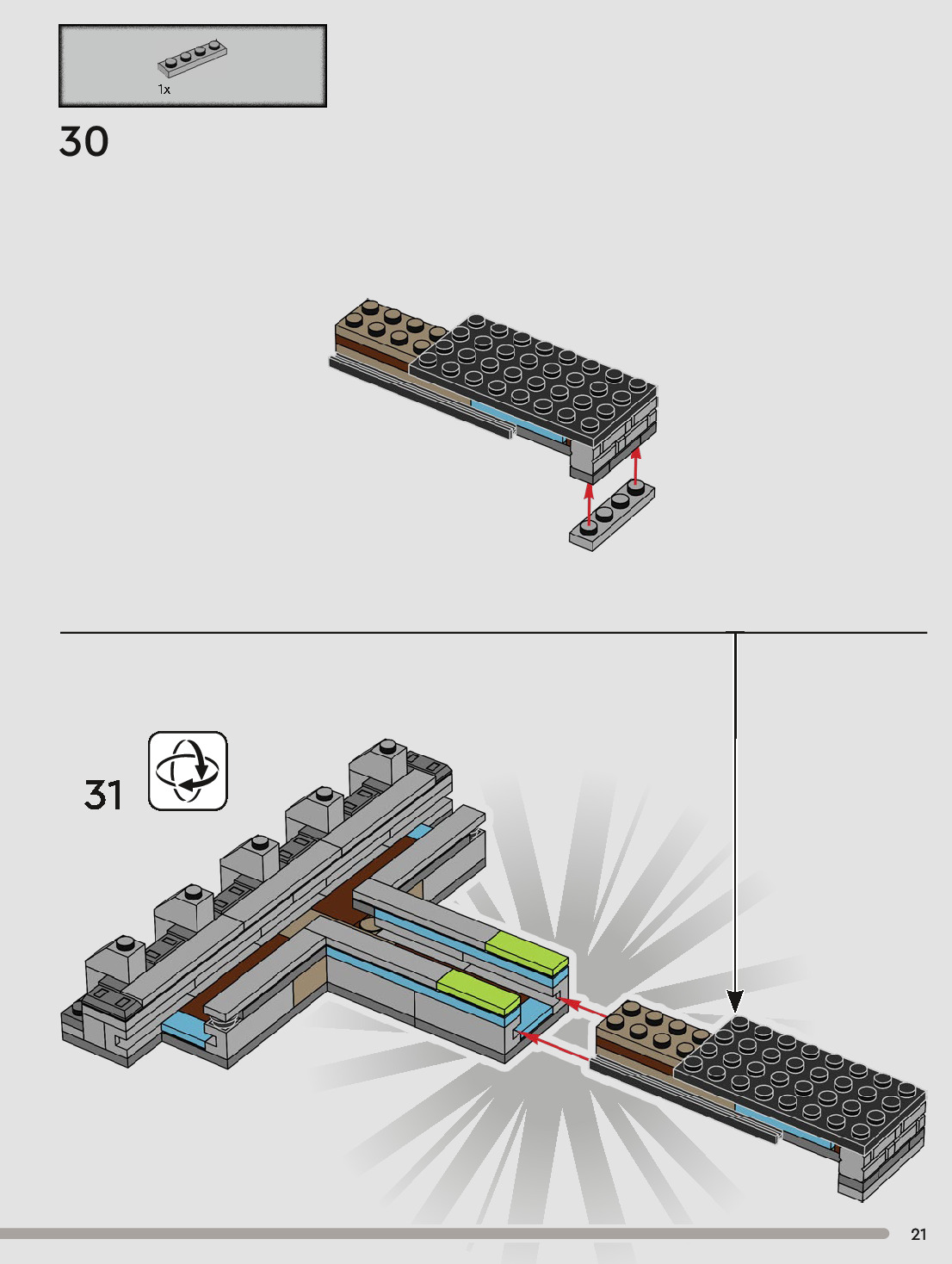 1x

30

31

21