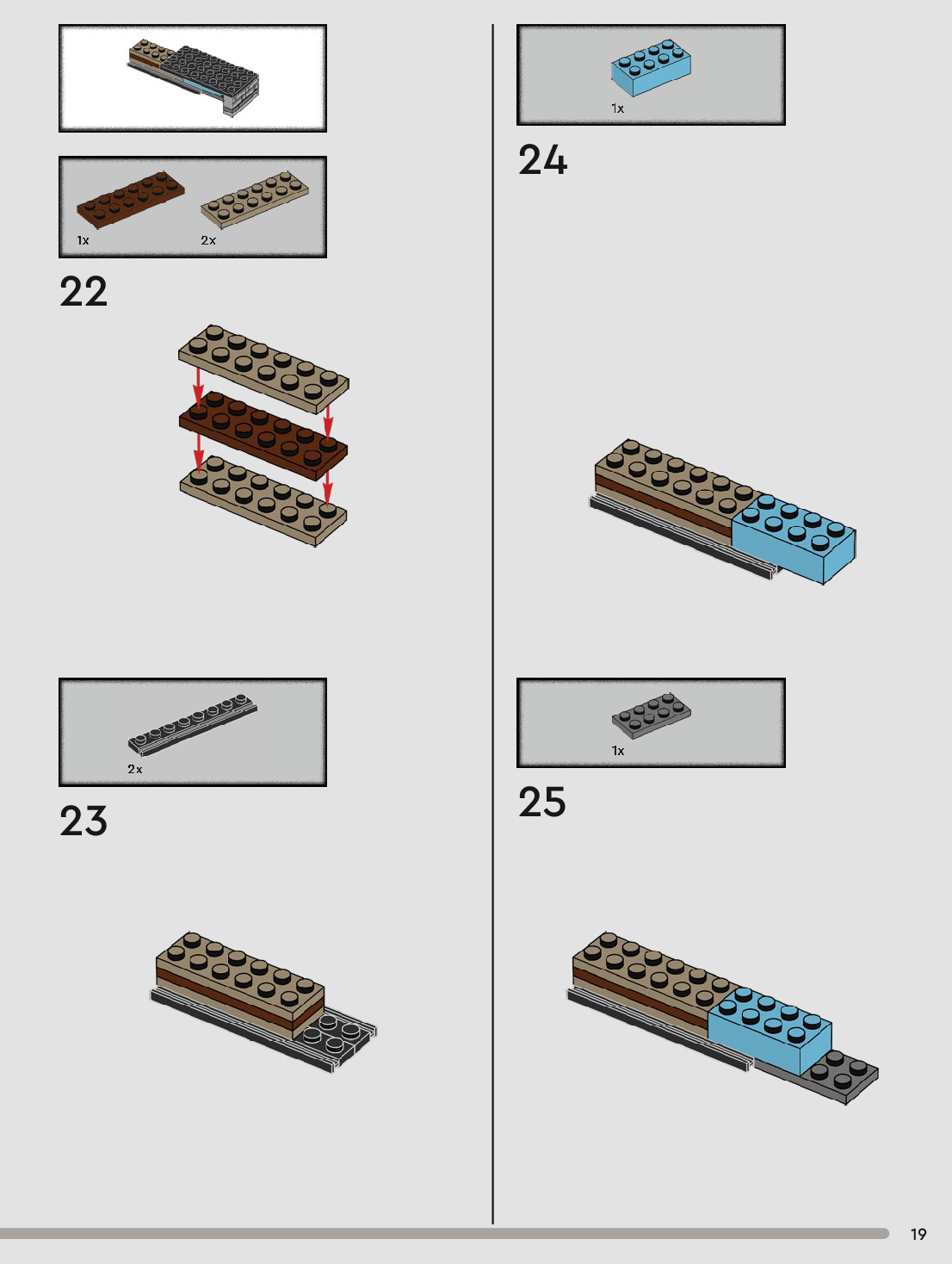 1x 2x

22

2x

23

1x

24

1x

25

19