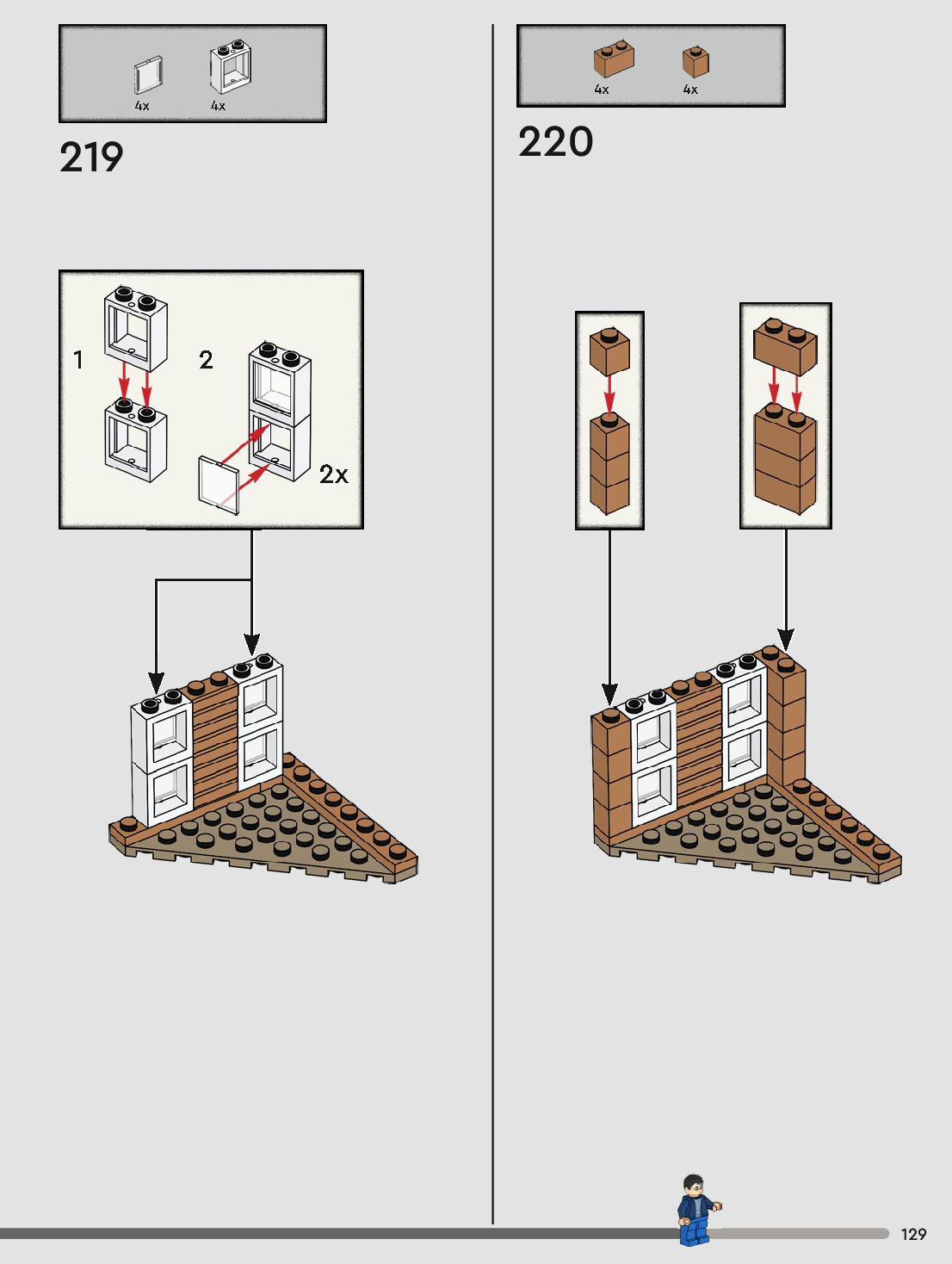 4x 4x

219

1

2

2x

4x 4x

220

129