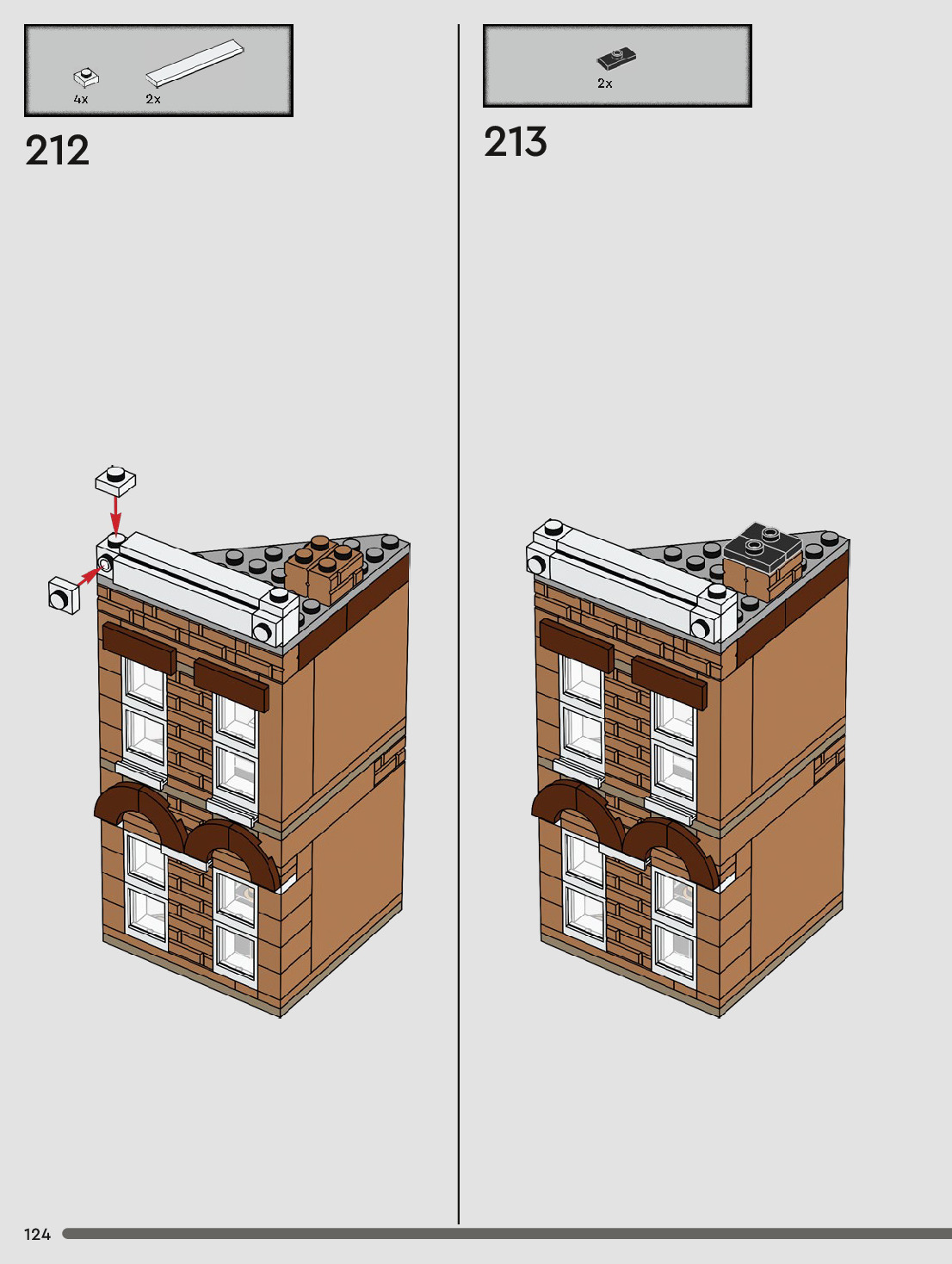 4x 2x

212

2x

213

124