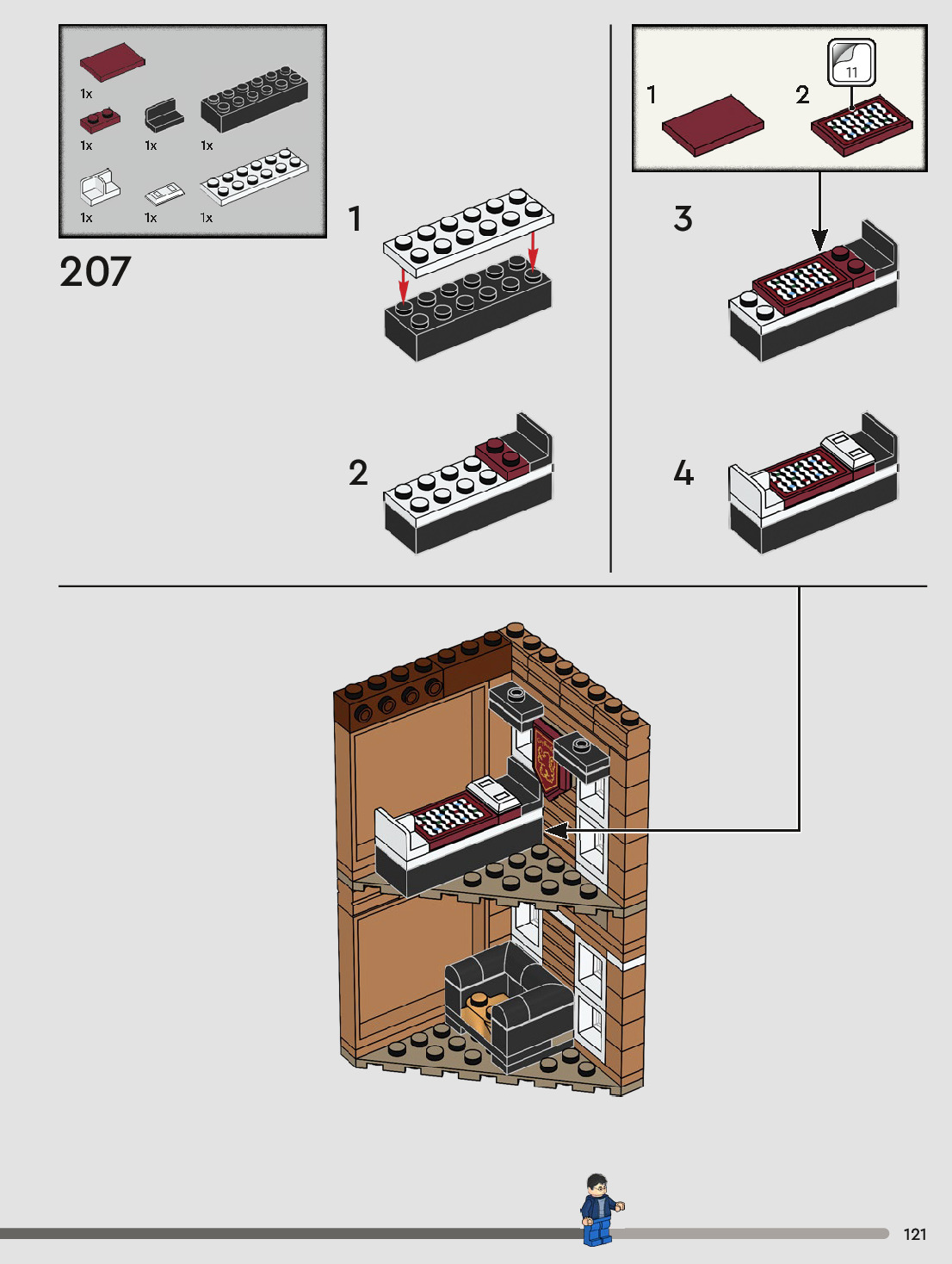 1x
1x 1x 1x
1x 1x 1x

207

1

2

1 2 11

3

4

121